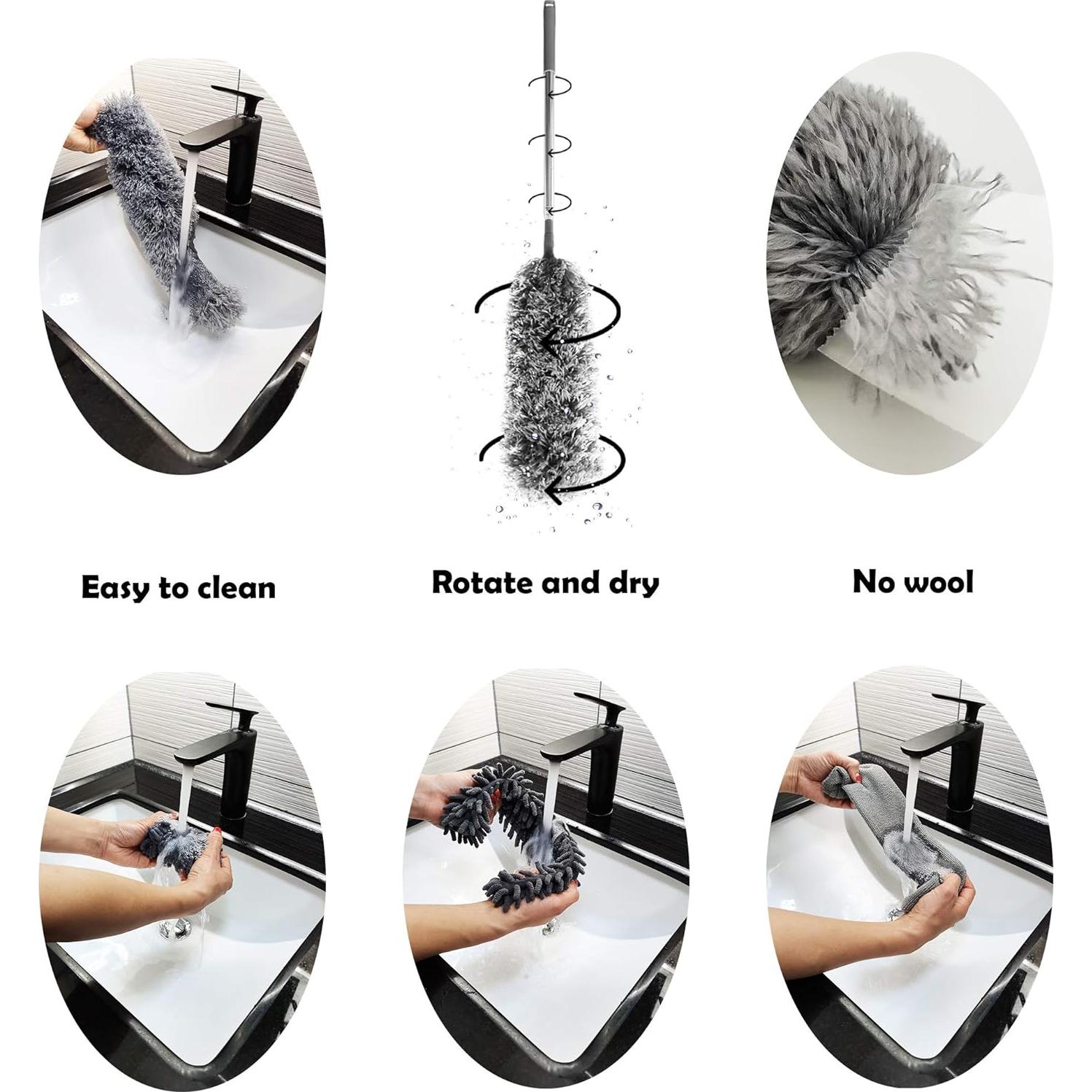 Easy to clean

Rotate and dry

No wool