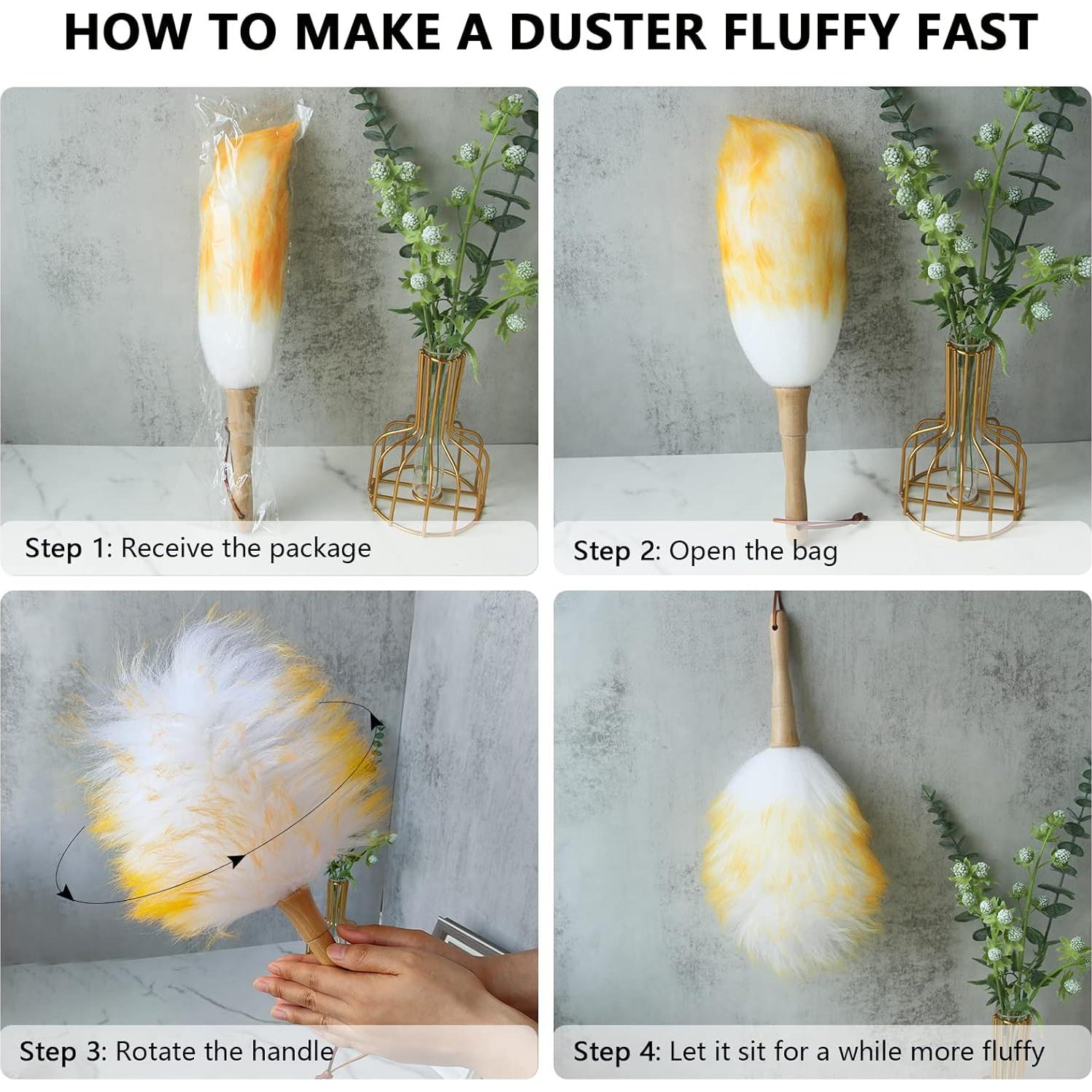 HOW TO MAKE A DUSTER FLUFFY FAST

Step 1: Receive the package

Step 2: Open the bag

Step 3: Rotate the handle

Step 4: Let it sit for a while more fluffy