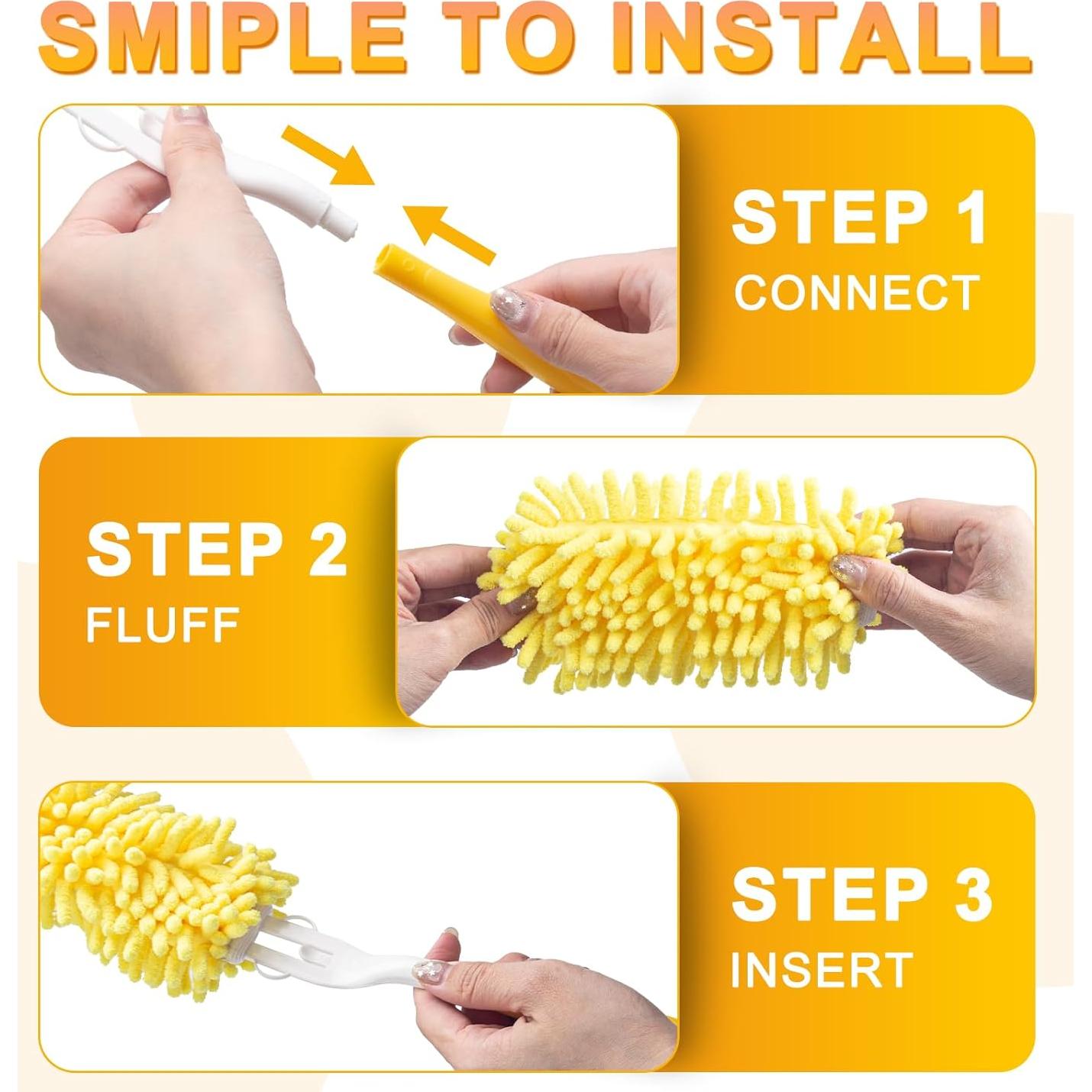 SMIPLE TO INSTALL

STEP 1
CONNECT

STEP 2
FLUFF

STEP 3
INSERT