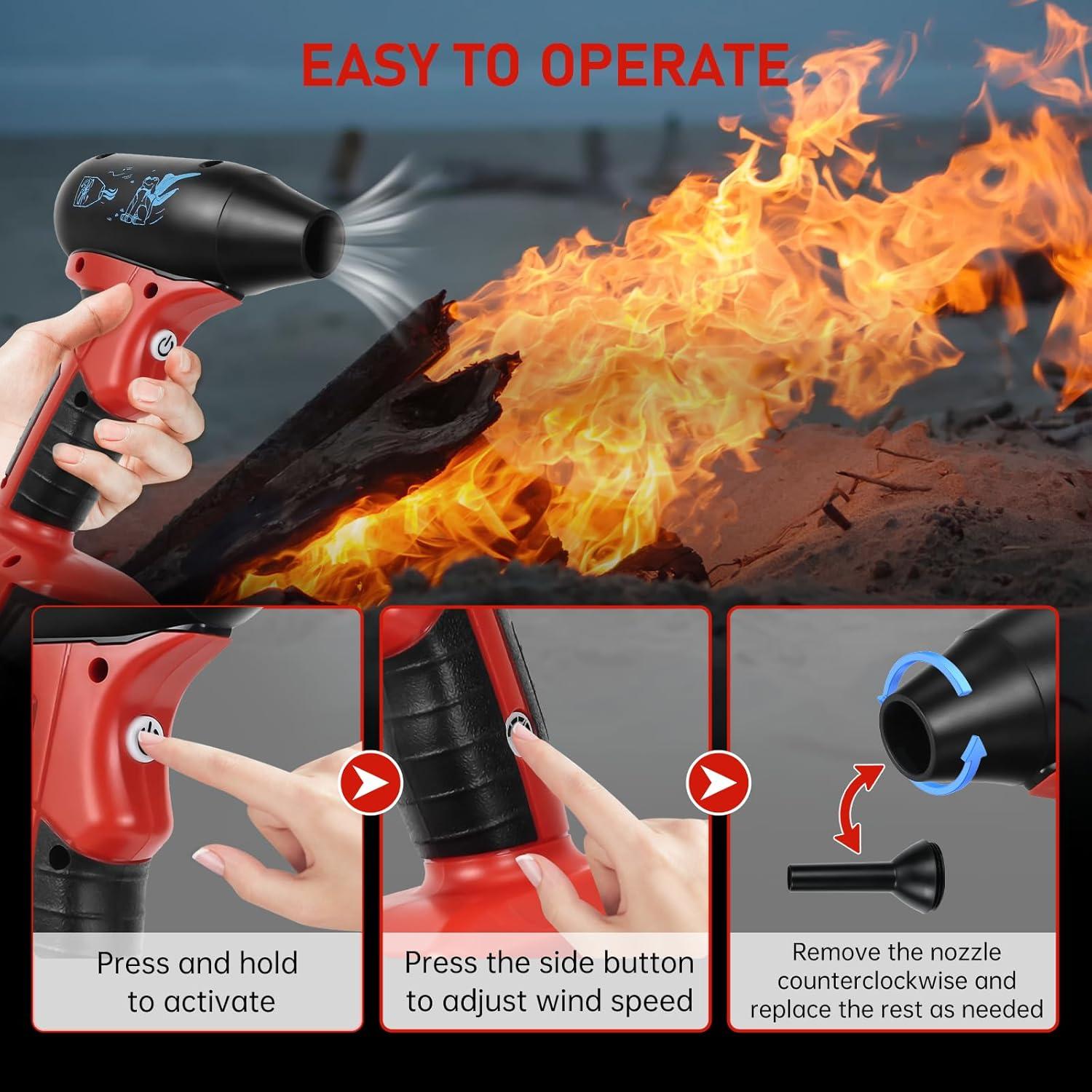 EASY TO OPERATE

Press and hold to activate

Press the side button to adjust wind speed

Remove the nozzle counterclockwise and replace the rest as needed