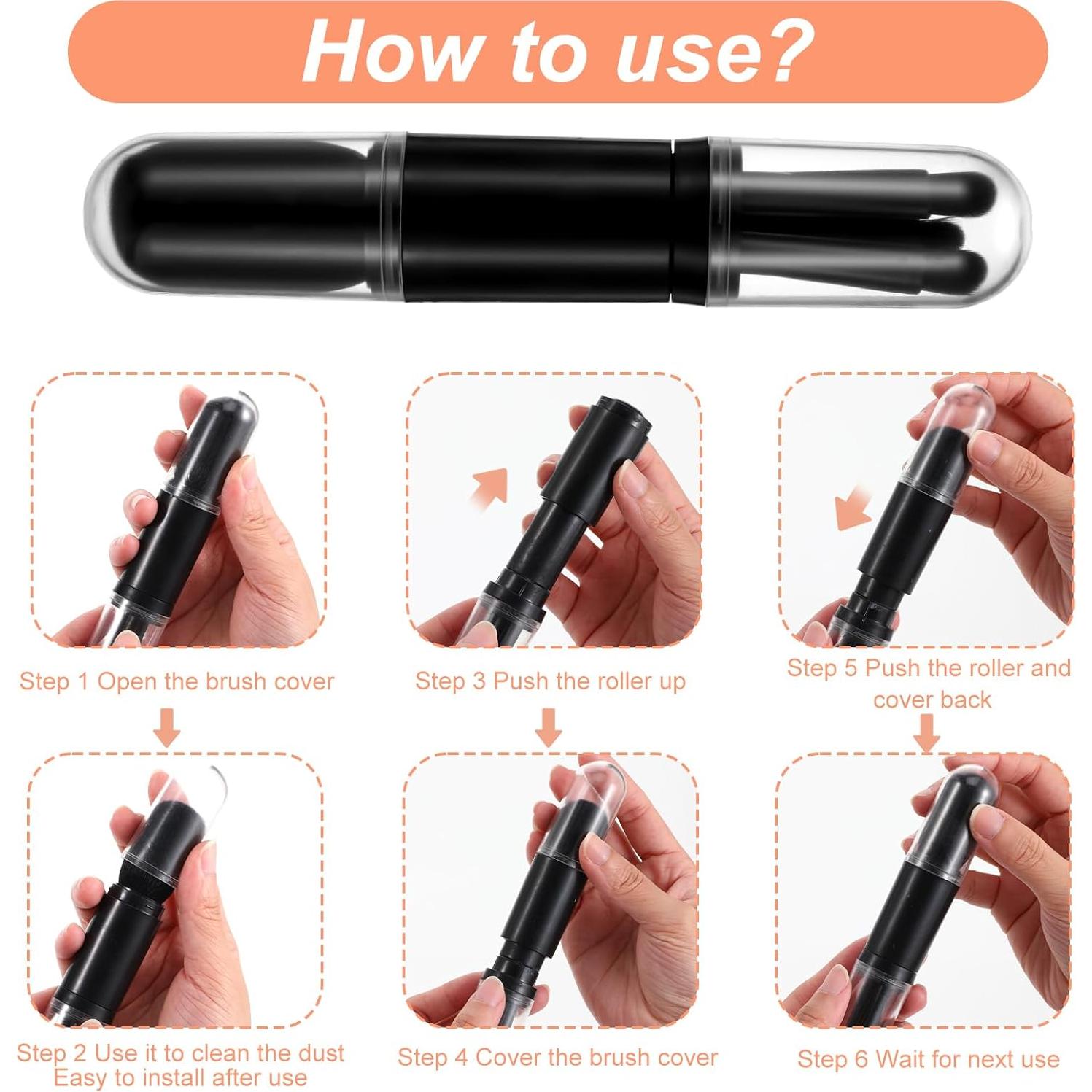 How to use?

Step 1 Open the brush cover

Step 2 Use it to clean the dust Easy to install after use

Step 3 Push the roller up

Step 4 Cover the brush cover

Step 5 Push the roller and cover back

Step 6 Wait for next use