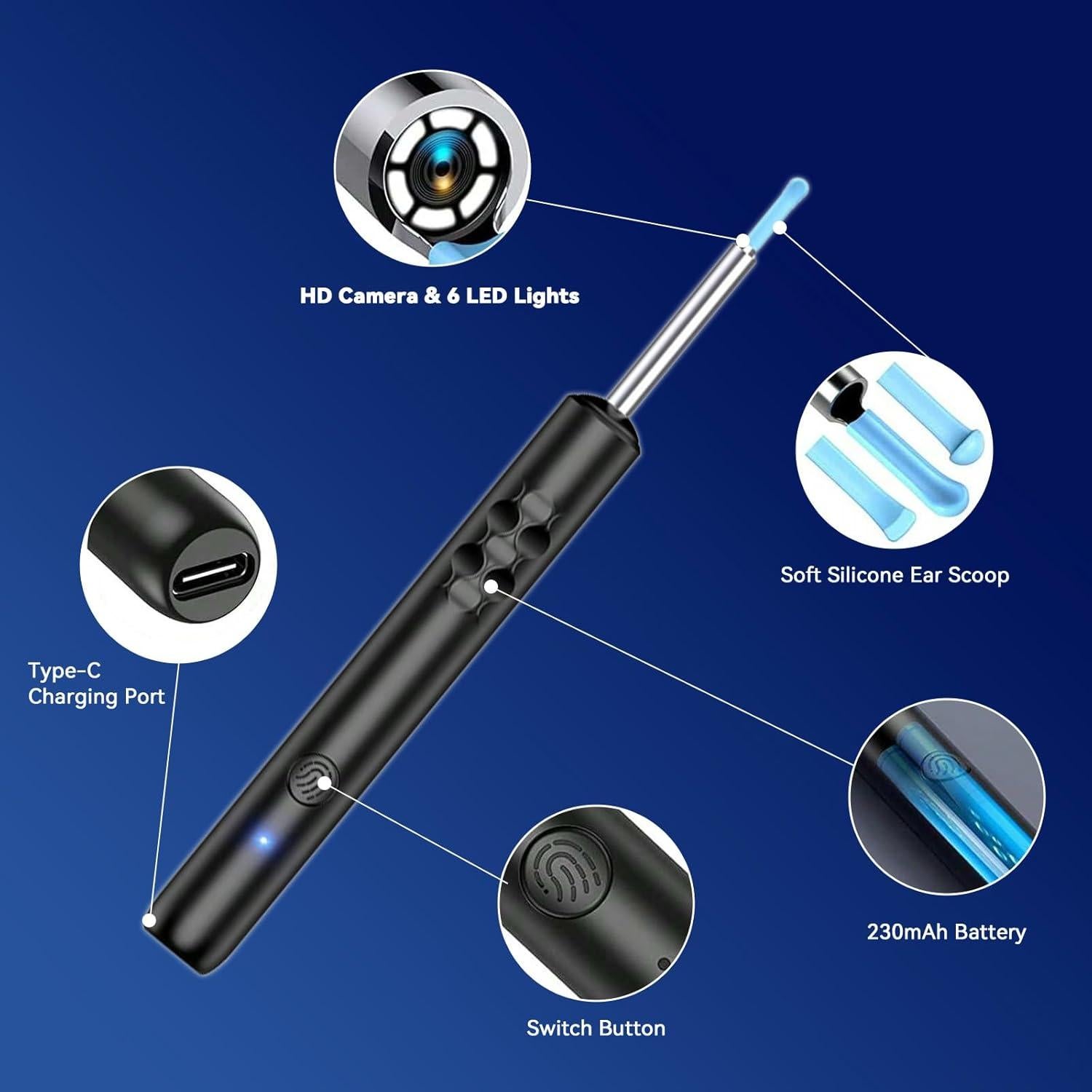 HD Camera & 6 LED Lights

Soft Silicone Ear Scoop

Type-C
Charging Port

230mAh Battery

Switch Button