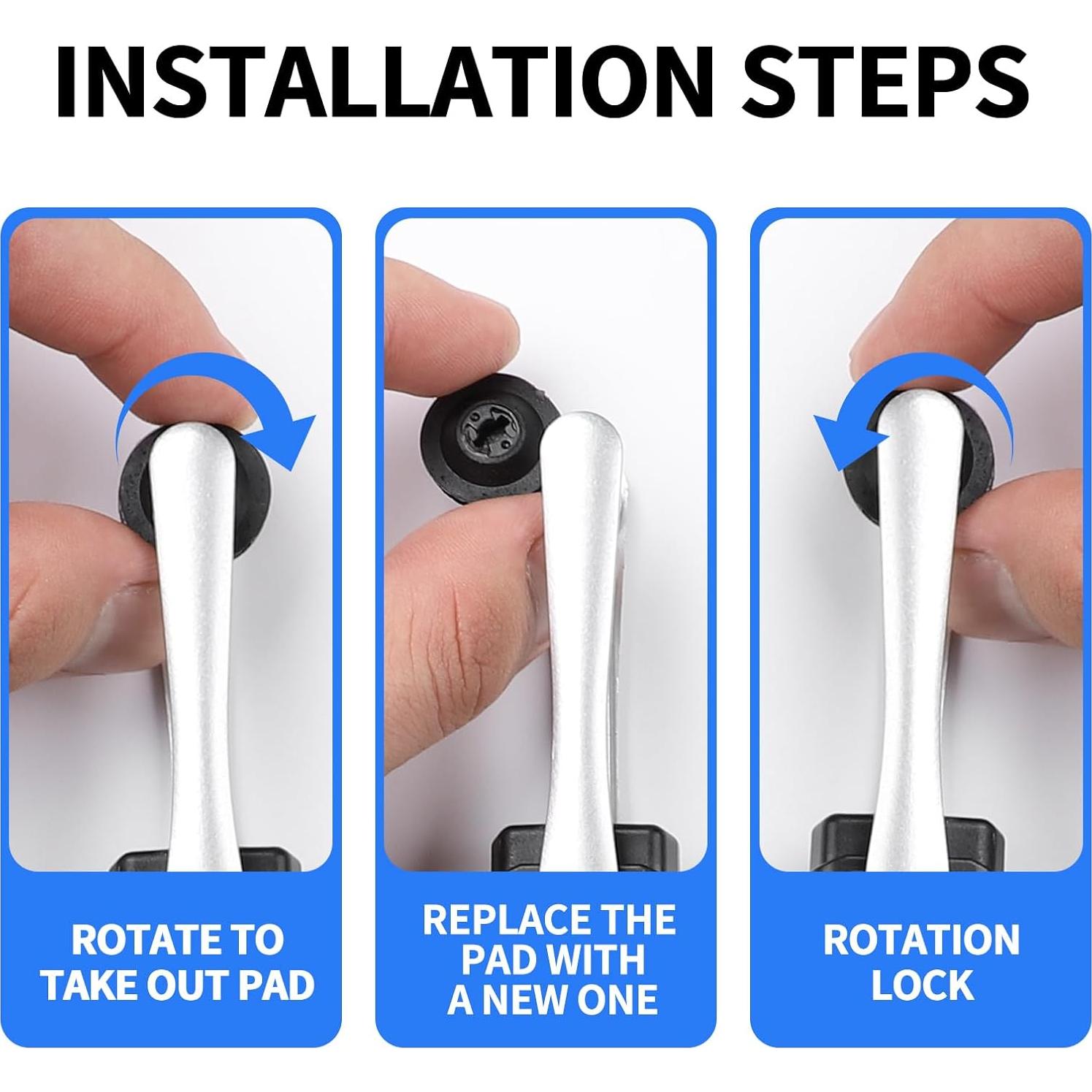 INSTALLATION STEPS

ROTATE TO TAKE OUT PAD

REPLACE THE PAD WITH A NEW ONE

ROTATION LOCK