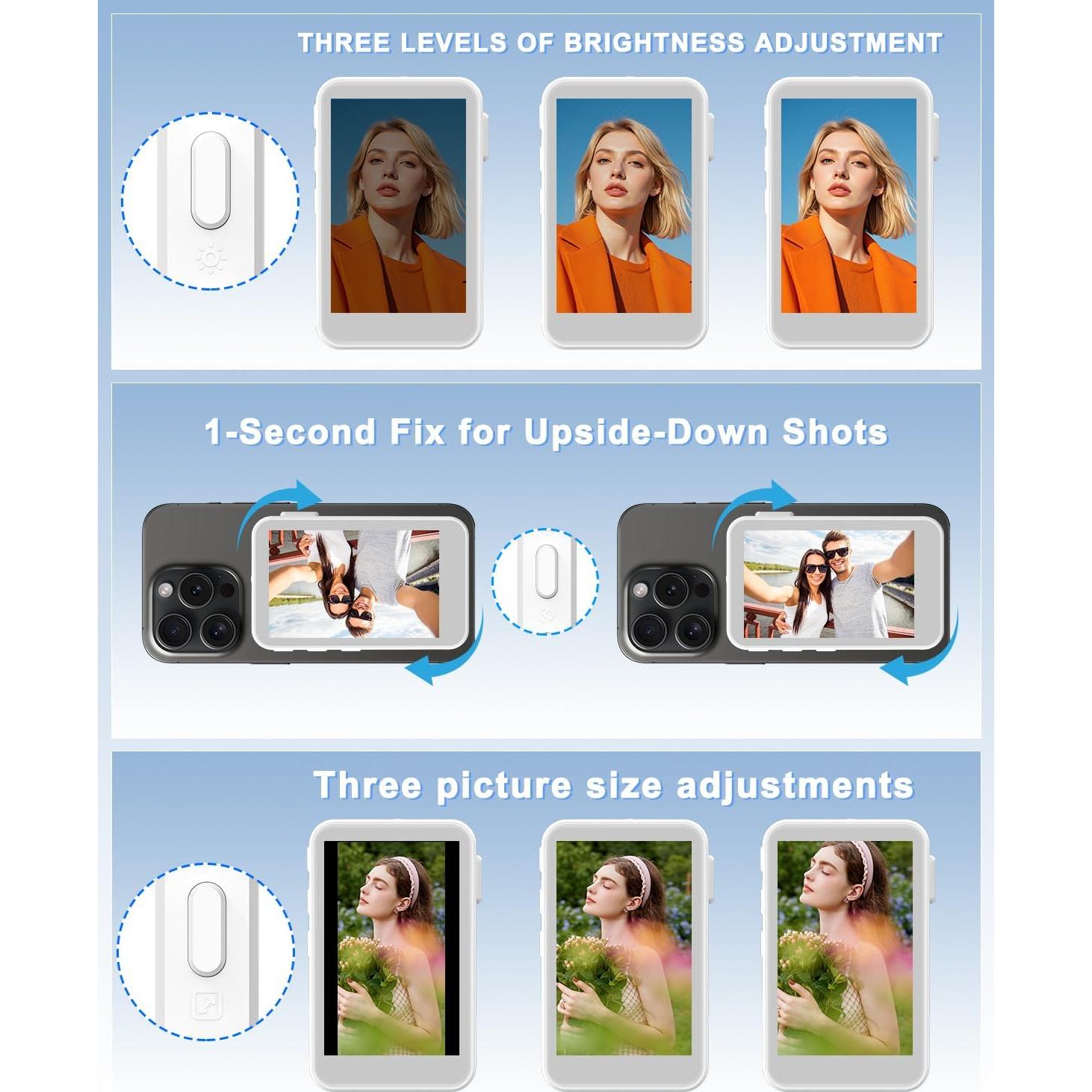 THREE LEVELS OF BRIGHTNESS ADJUSTMENT

1-Second Fix for Upside-Down Shots

Three picture size adjustments