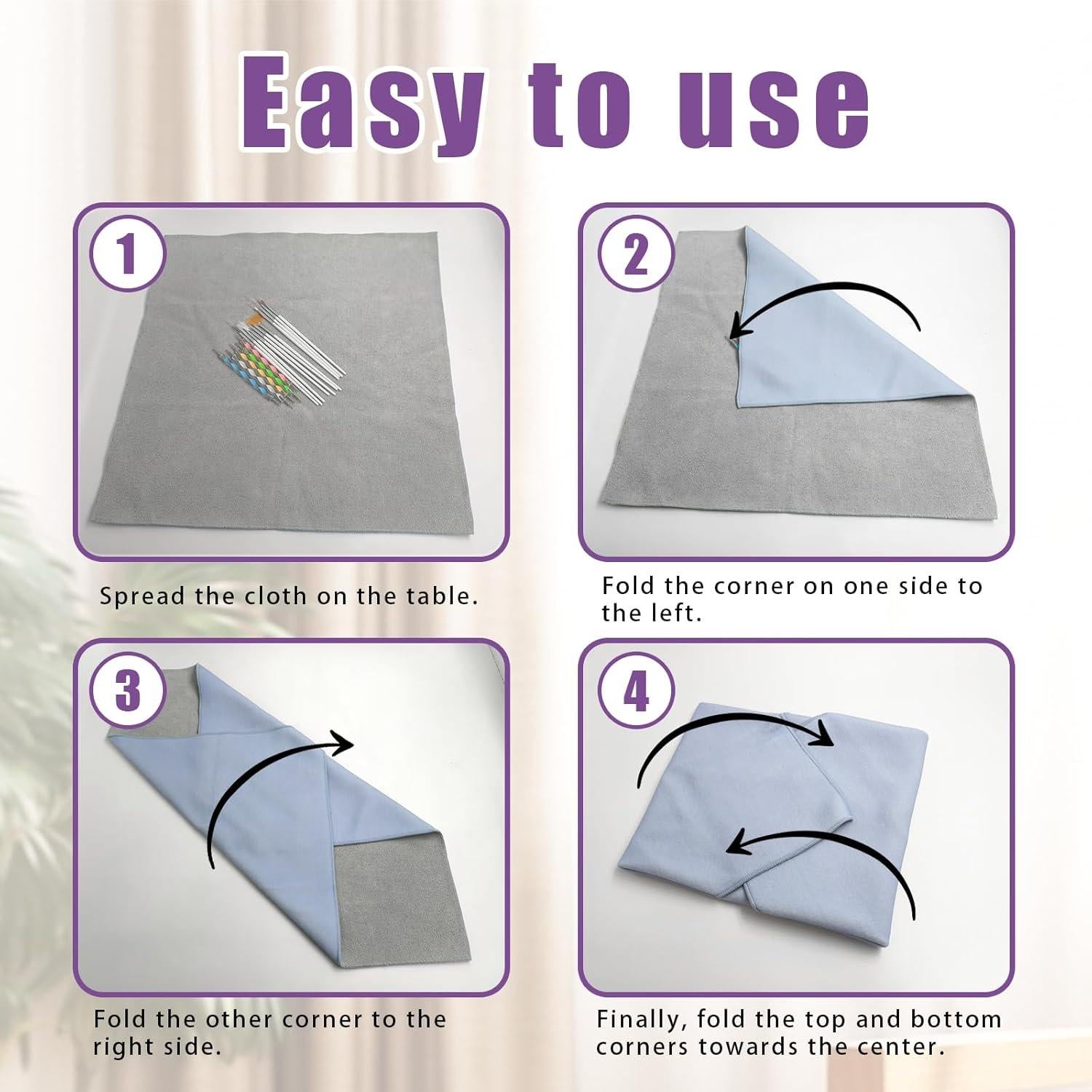 Easy to use

1

Spread the cloth on the table.

2

Fold the corner on one side to the left.

3

Fold the other corner to the right side.

4

Finally, fold the top and bottom corners towards the center.