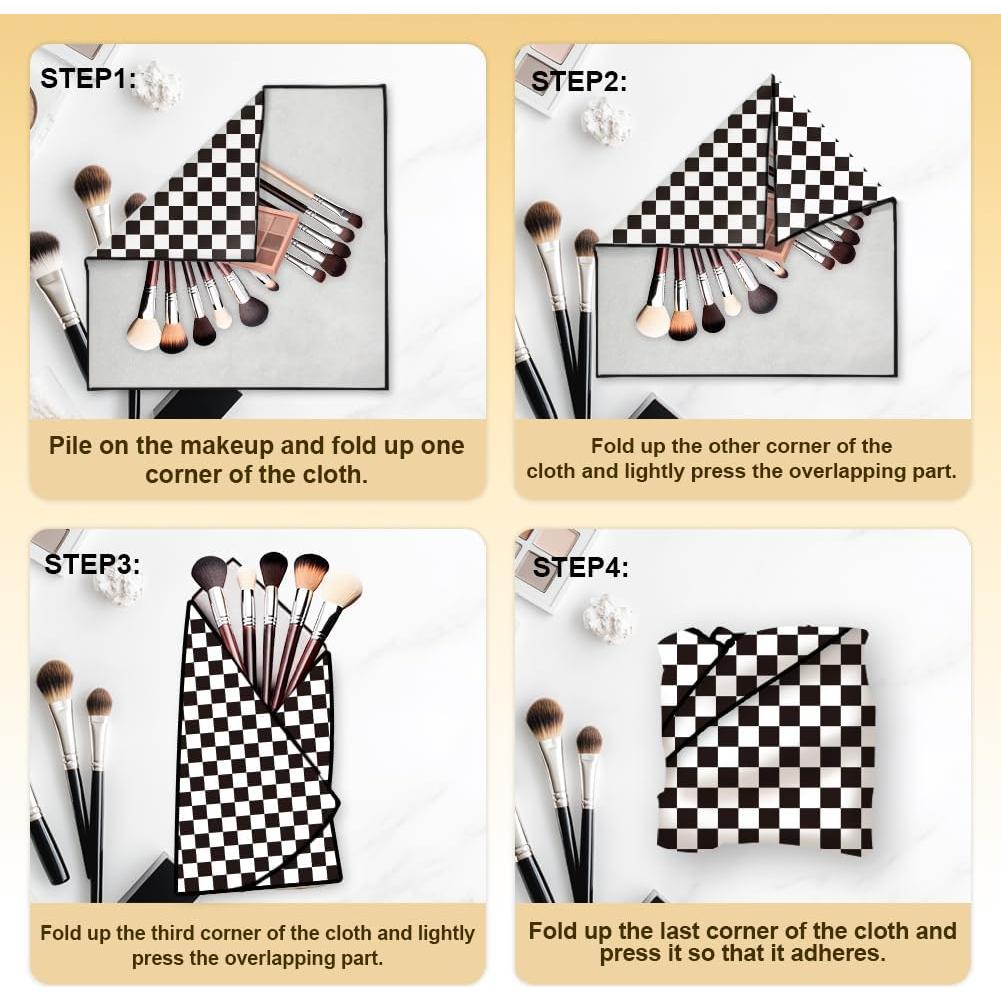 STEP1:

Pile on the makeup and fold up one corner of the cloth.

STEP2:

Fold up the other corner of the cloth and lightly press the overlapping part.

STEP3:

Fold up the third corner of the cloth and lightly press the overlapping part.

STEP4:

Fold up the last corner of the cloth and press it so that it adheres.