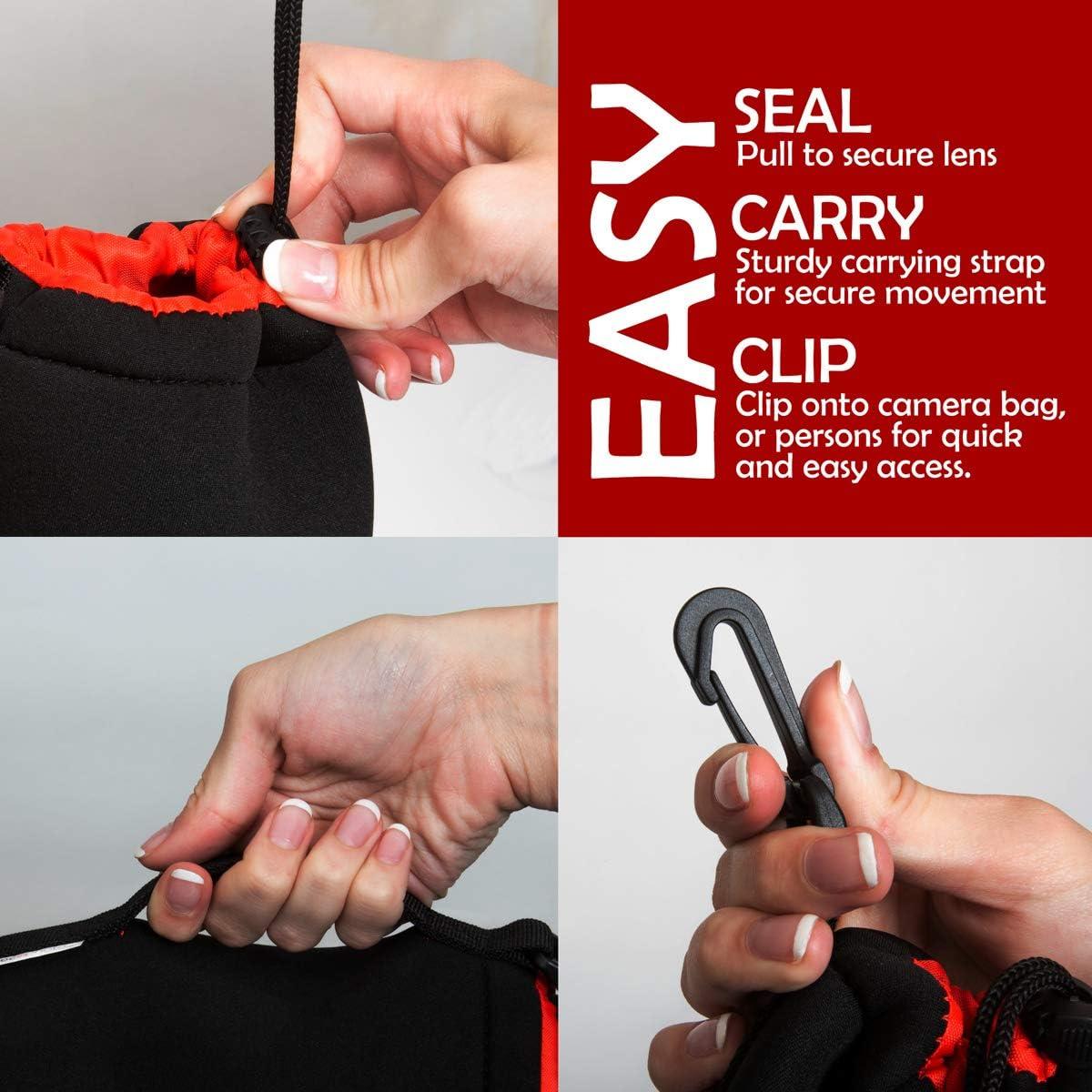 EASY

SEAL
Pull to secure lens

CARRY
Sturdy carrying strap for secure movement

CLIP
Clip onto camera bag, or persons for quick and easy access.