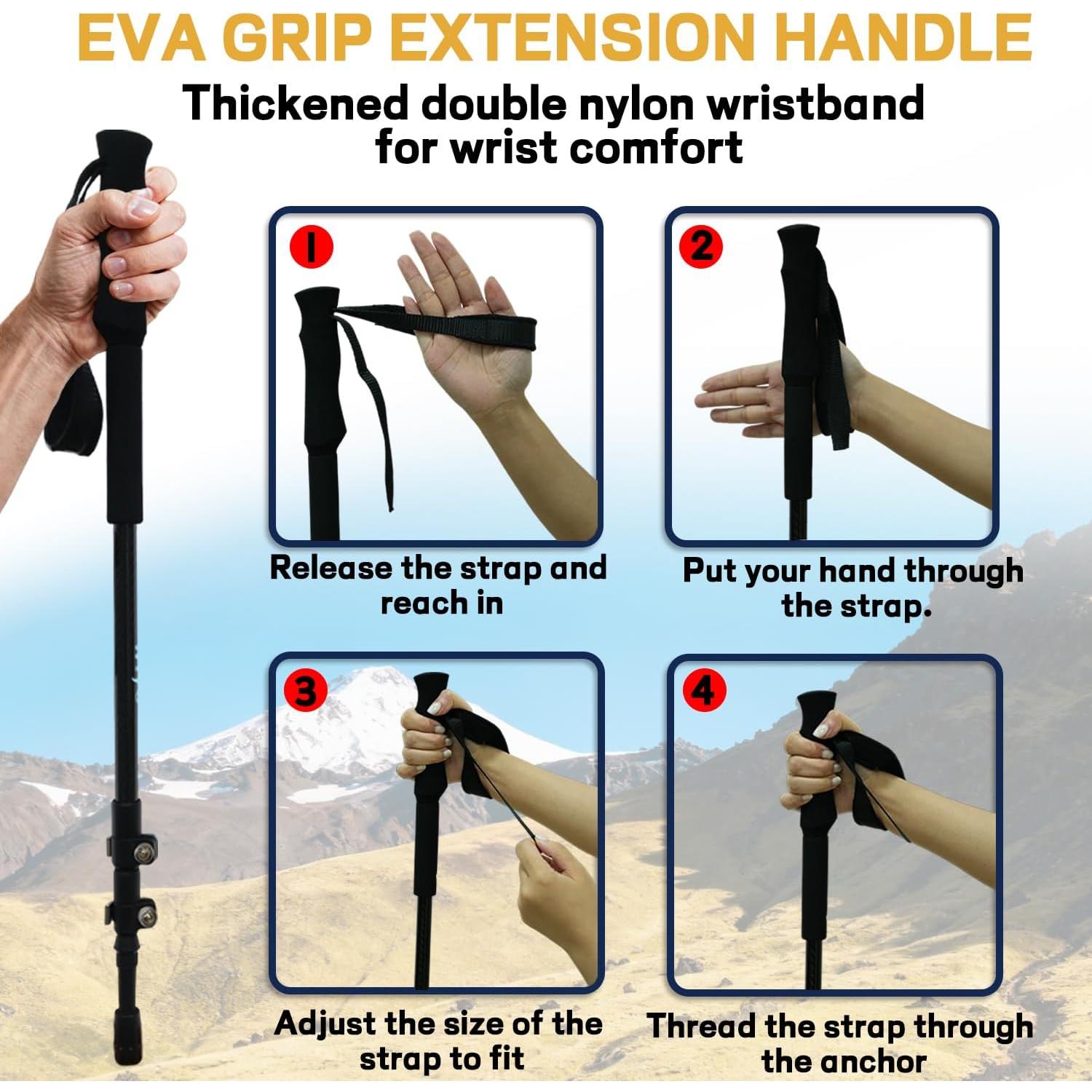 EVA GRIP EXTENSION HANDLE

Thickened double nylon wristband for wrist comfort

1

Release the strap and reach in

2

Put your hand through the strap.

3

Adjust the size of the strap to fit

4

Thread the strap through the anchor