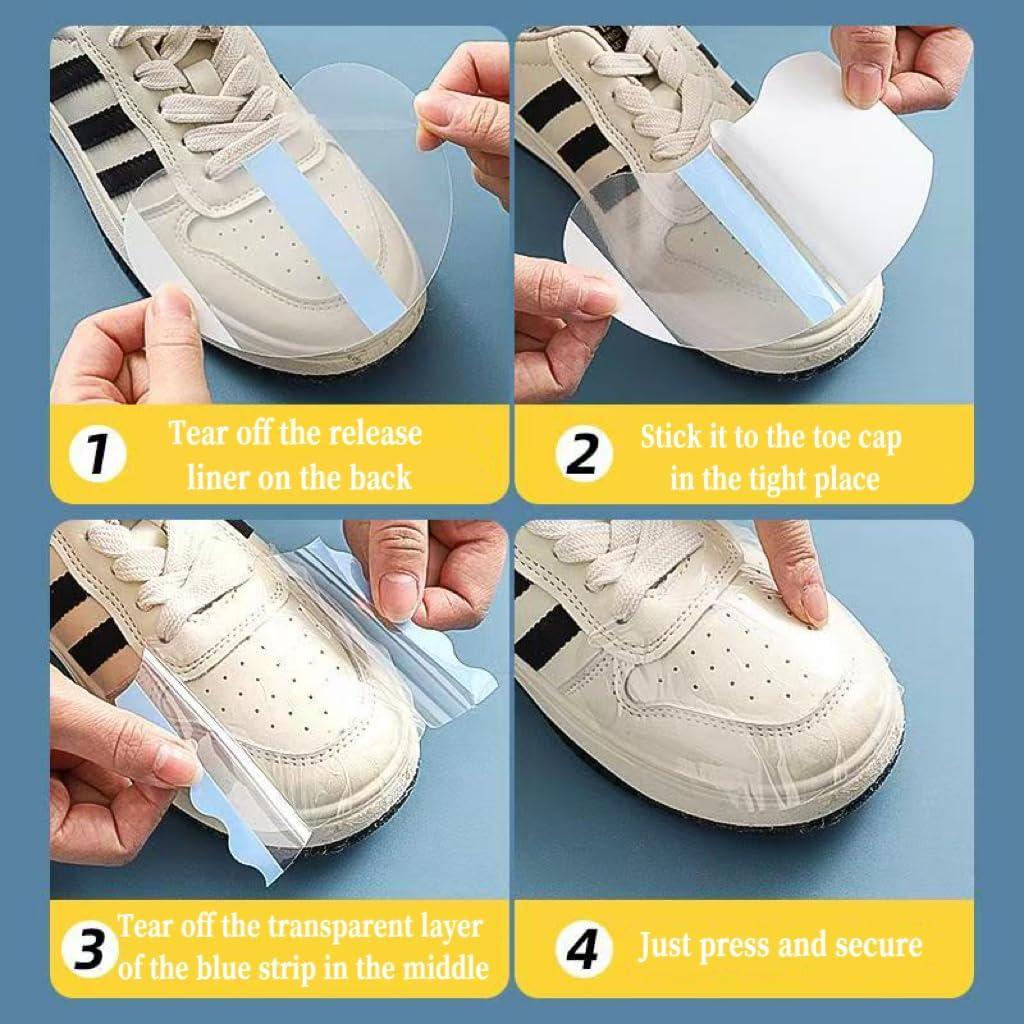 1 Tear off the release liner on the back

2 Stick it to the toe cap in the tight place

3 Tear off the transparent layer of the blue strip in the middle

4 Just press and secure