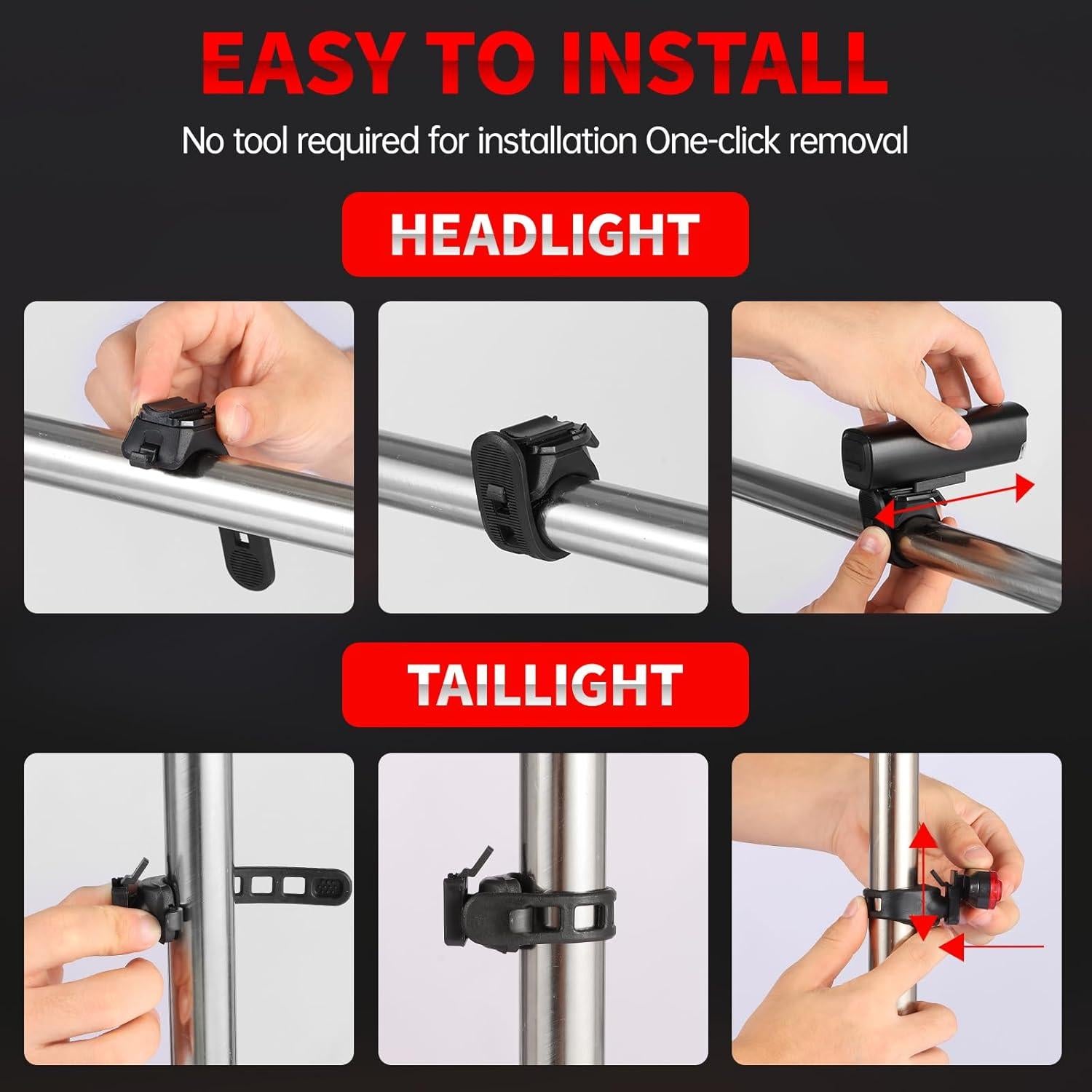 EASY TO INSTALL

No tool required for installation One-click removal

HEADLIGHT

TAILLIGHT