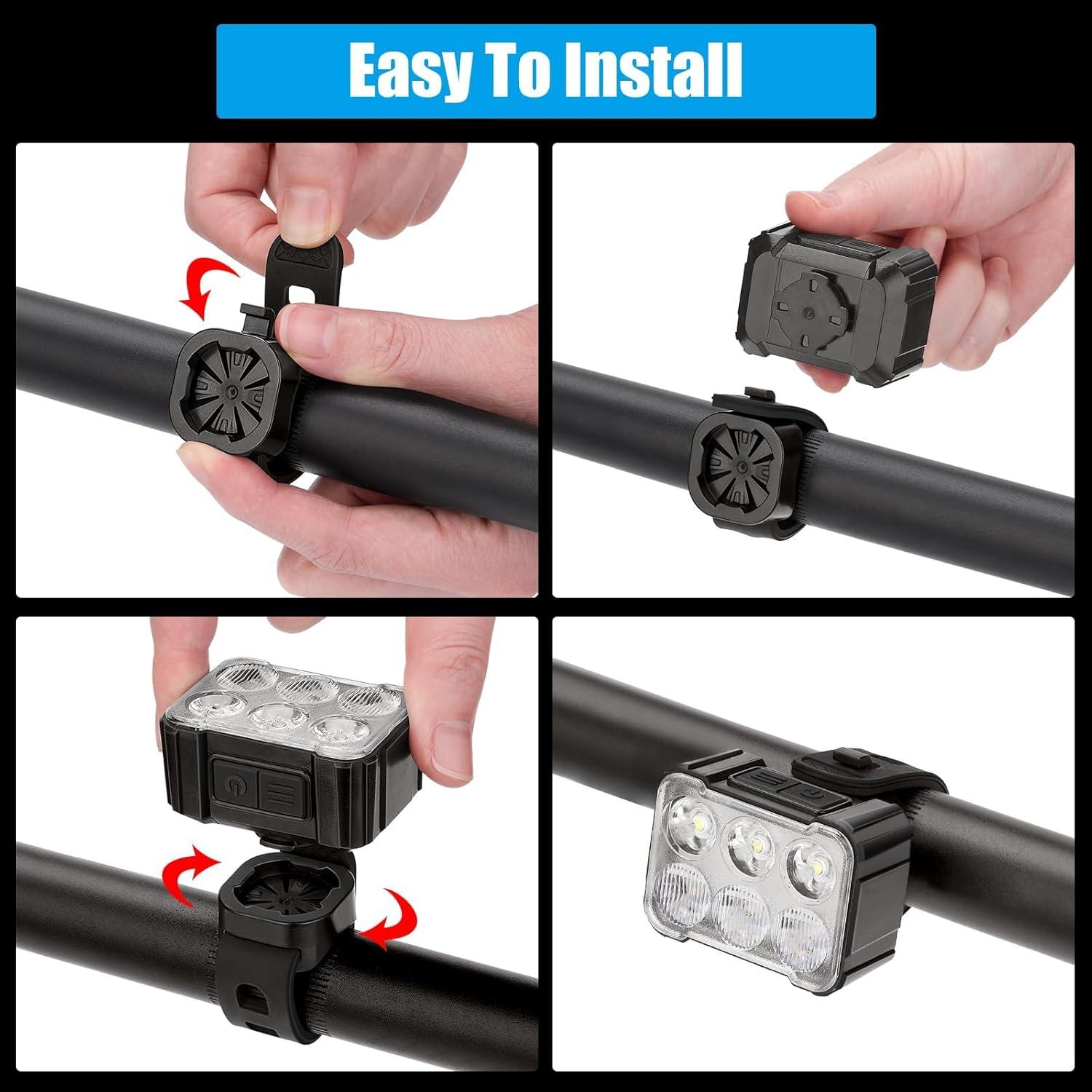 Easy To Install