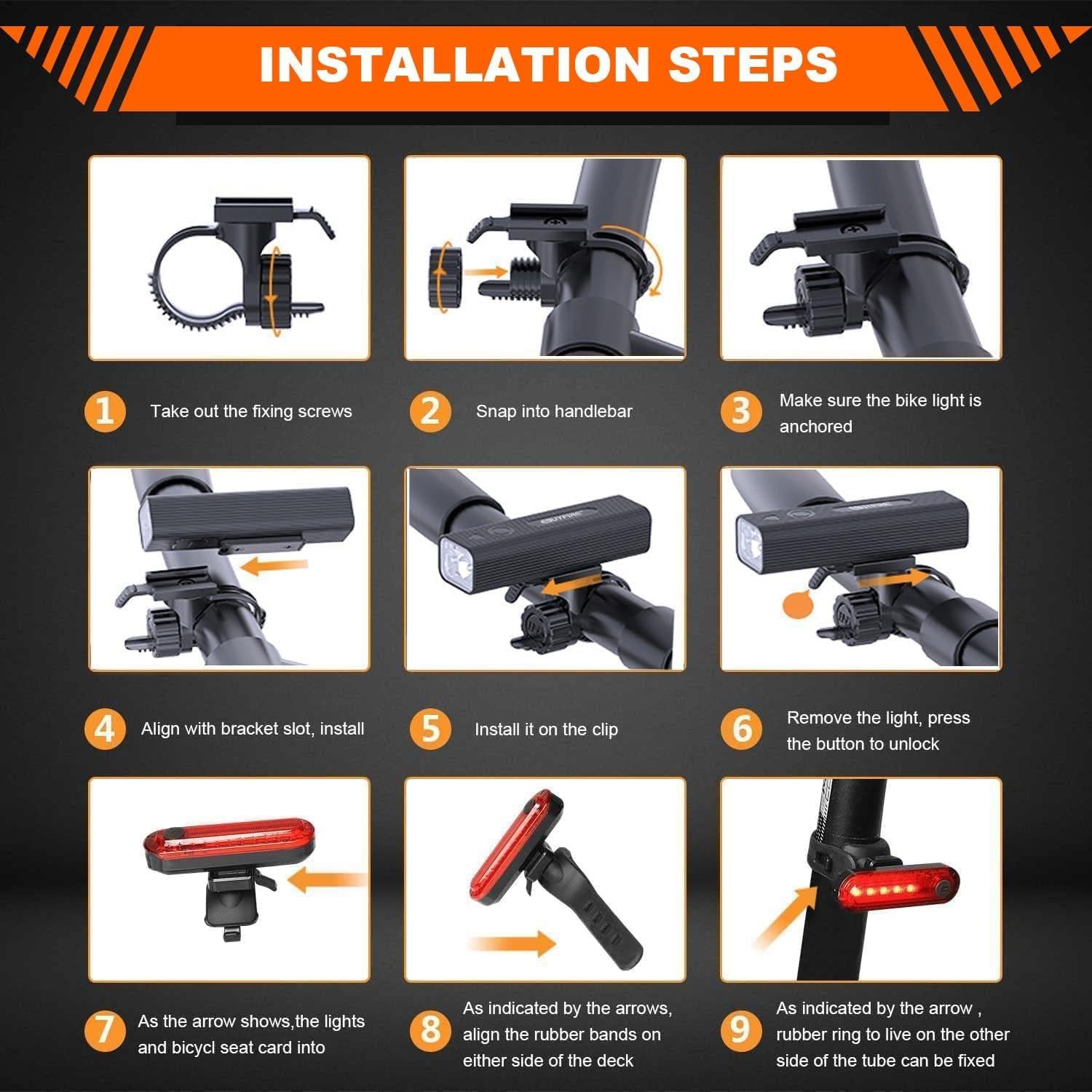 INSTALLATION STEPS

1 Take out the fixing screws

2 Snap into handlebar

3 Make sure the bike light is anchored

4 Align with bracket slot, install

5 Install it on the clip

6 Remove the light, press the button to unlock

7 As the arrow shows,the lights and bicycl seat card into

8 As indicated by the arrows, align the rubber bands on either side of the deck

9 As indicated by the arrow , rubber ring to live on the other side of the tube can be fixed