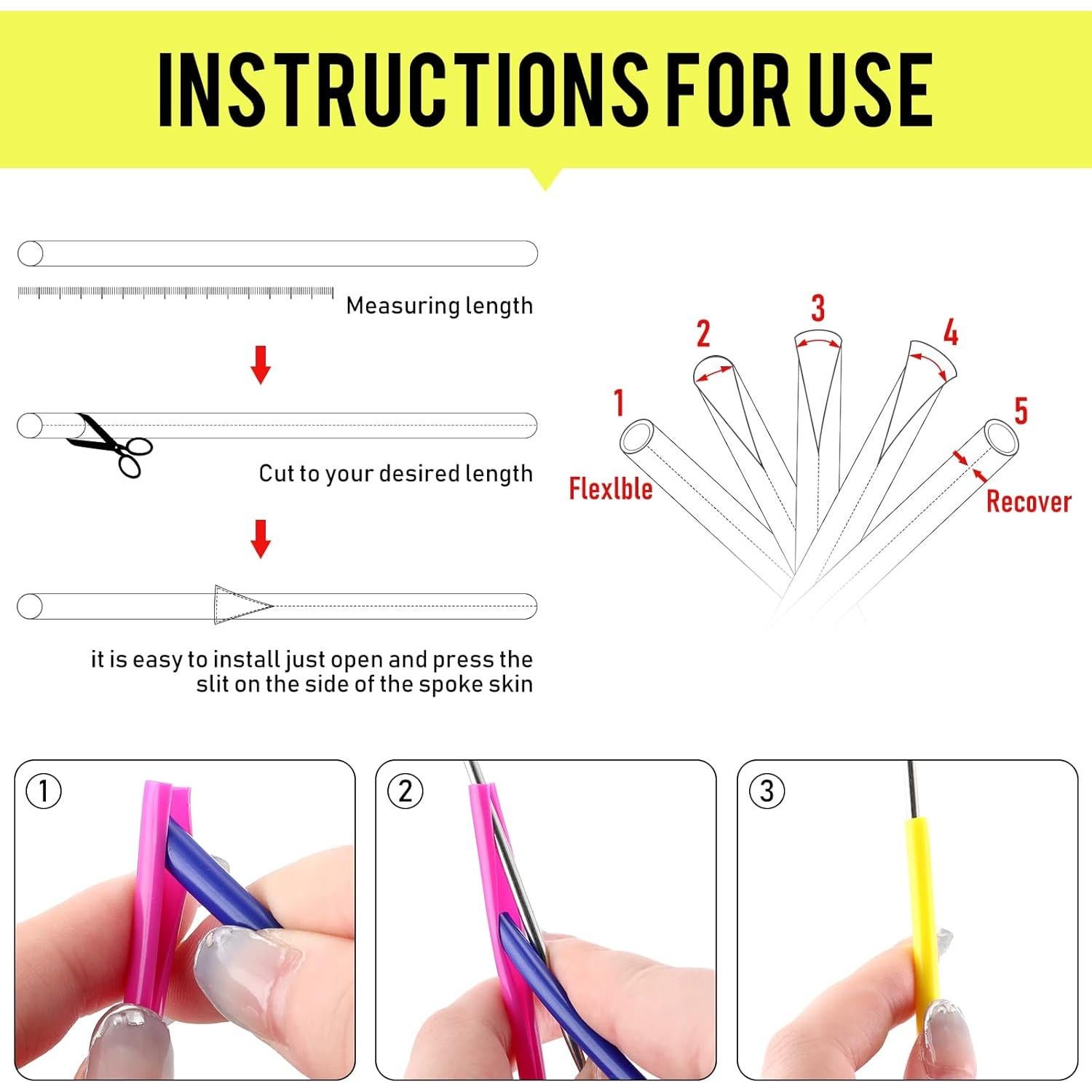 INSTRUCTIONS FOR USE

Measuring length

Cut to your desired length

it is easy to install just open and press the slit on the side of the spoke skin

1
2
3
4
5
Flexlble
Recover

①
②
③