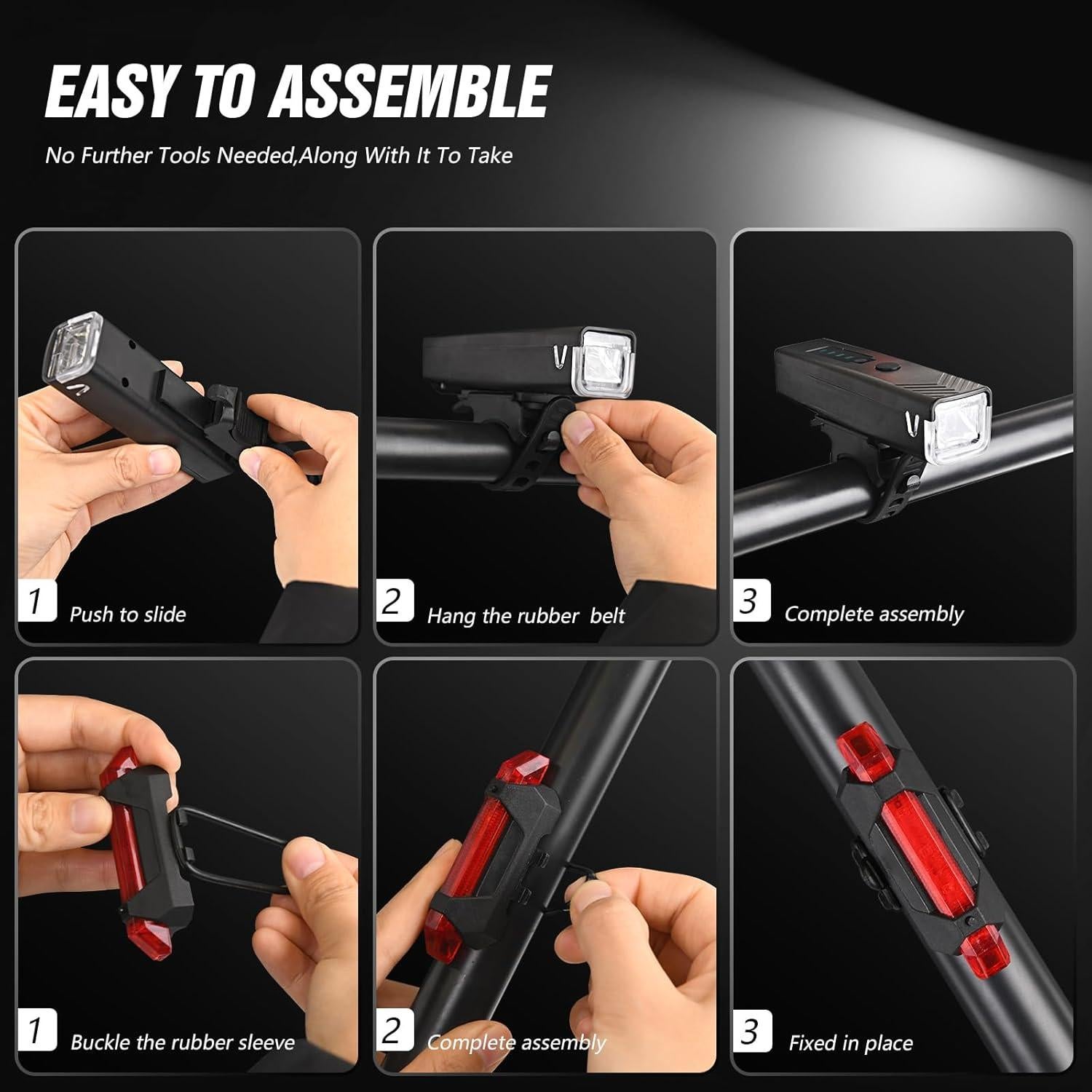 EASY TO ASSEMBLE

No Further Tools Needed,Along With It To Take

1 Push to slide

2 Hang the rubber belt

3 Complete assembly

1 Buckle the rubber sleeve

2 Complete assembly

3 Fixed in place