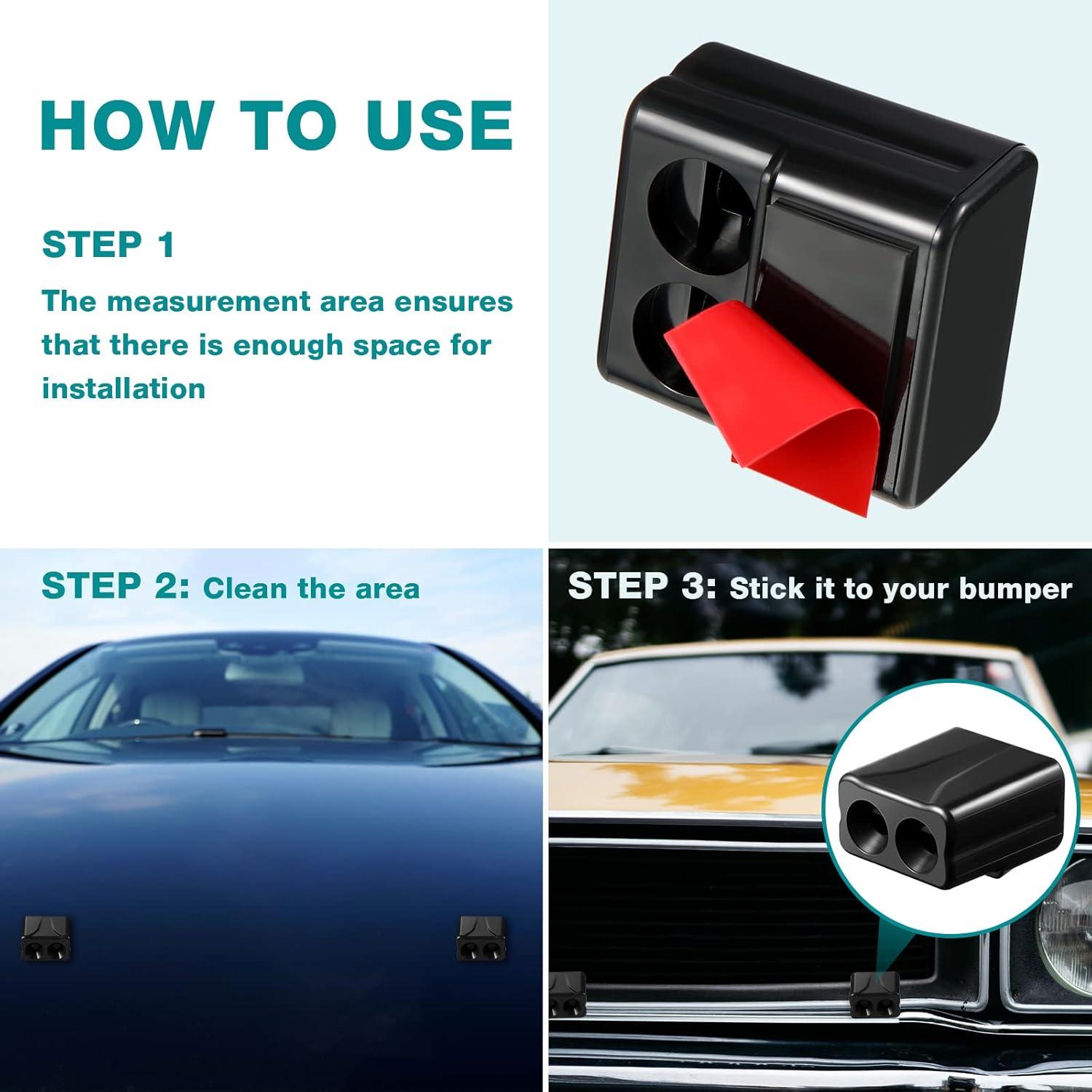 HOW TO USE

STEP 1

The measurement area ensures that there is enough space for installation

STEP 2: Clean the area

STEP 3: Stick it to your bumper