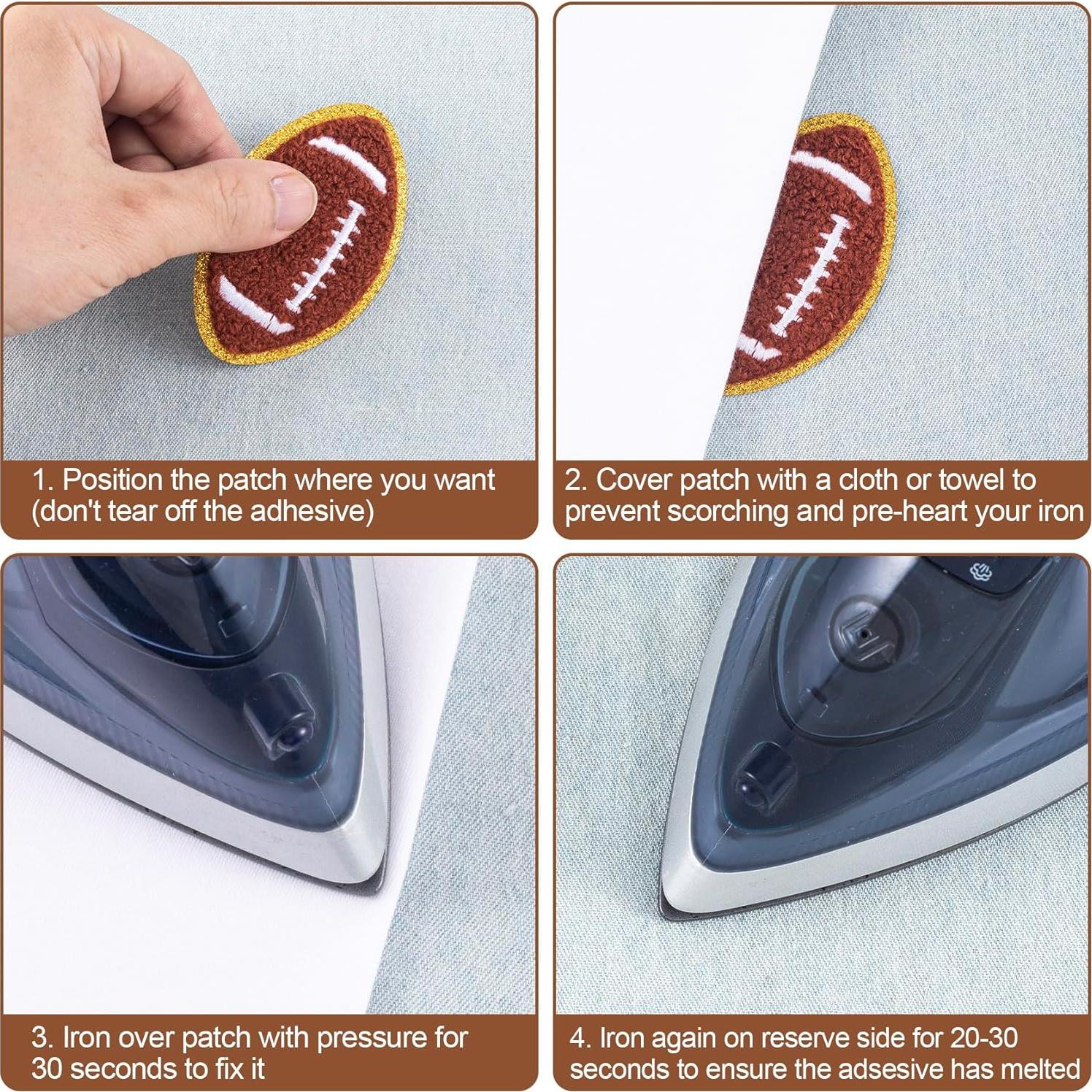 1. Position the patch where you want (don't tear off the adhesive)

2. Cover patch with a cloth or towel to prevent scorching and pre-heart your iron

3. Iron over patch with pressure for 30 seconds to fix it

4. Iron again on reserve side for 20-30 seconds to ensure the adsesive has melted