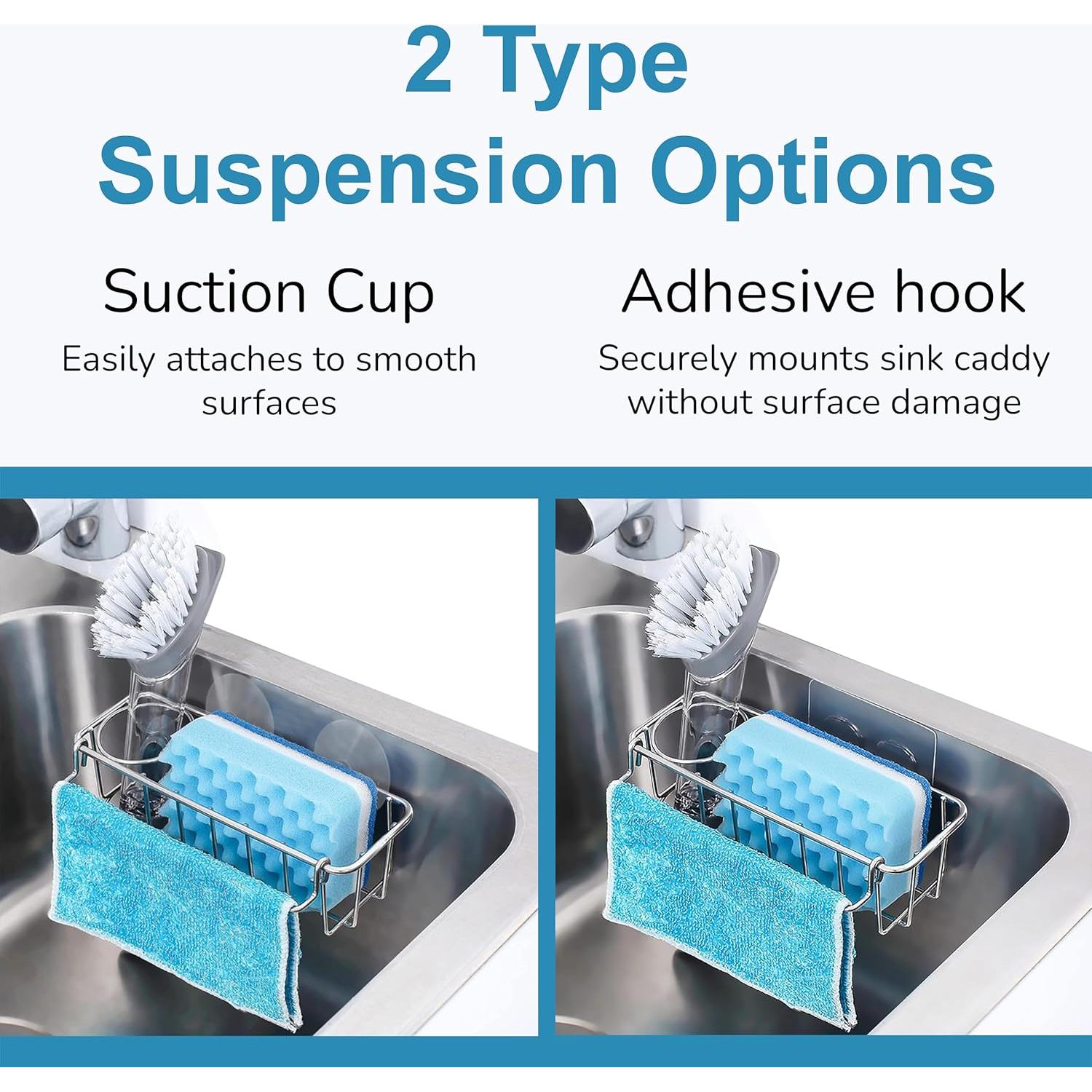 2 Type
Suspension Options

Suction Cup
Easily attaches to smooth surfaces

Adhesive hook
Securely mounts sink caddy without surface damage