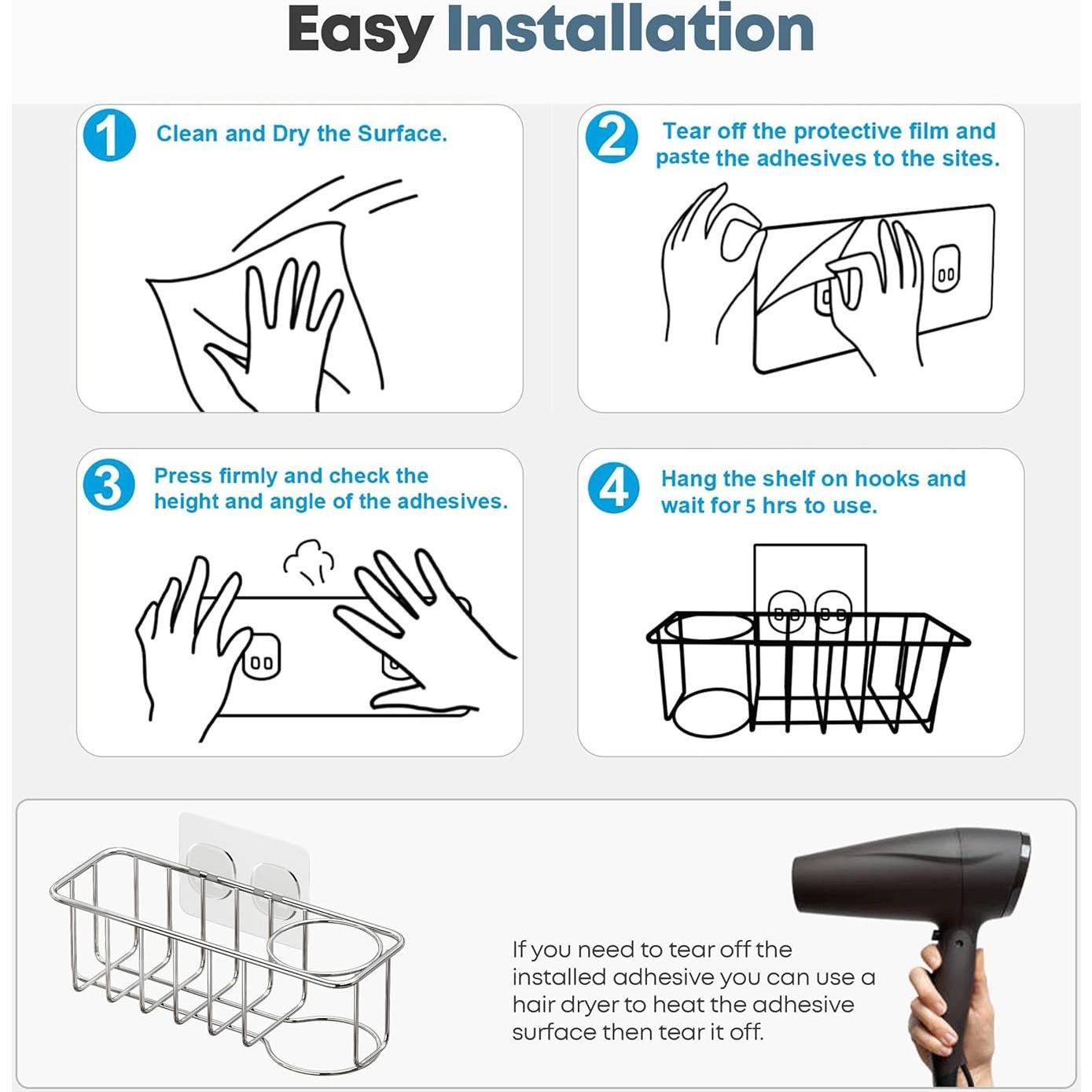 Easy Installation

1 Clean and Dry the Surface.

2 Tear off the protective film and paste the adhesives to the sites.

3 Press firmly and check the height and angle of the adhesives.

4 Hang the shelf on hooks and wait for 5 hrs to use.

If you need to tear off the installed adhesive you can use a hair dryer to heat the adhesive surface then tear it off.