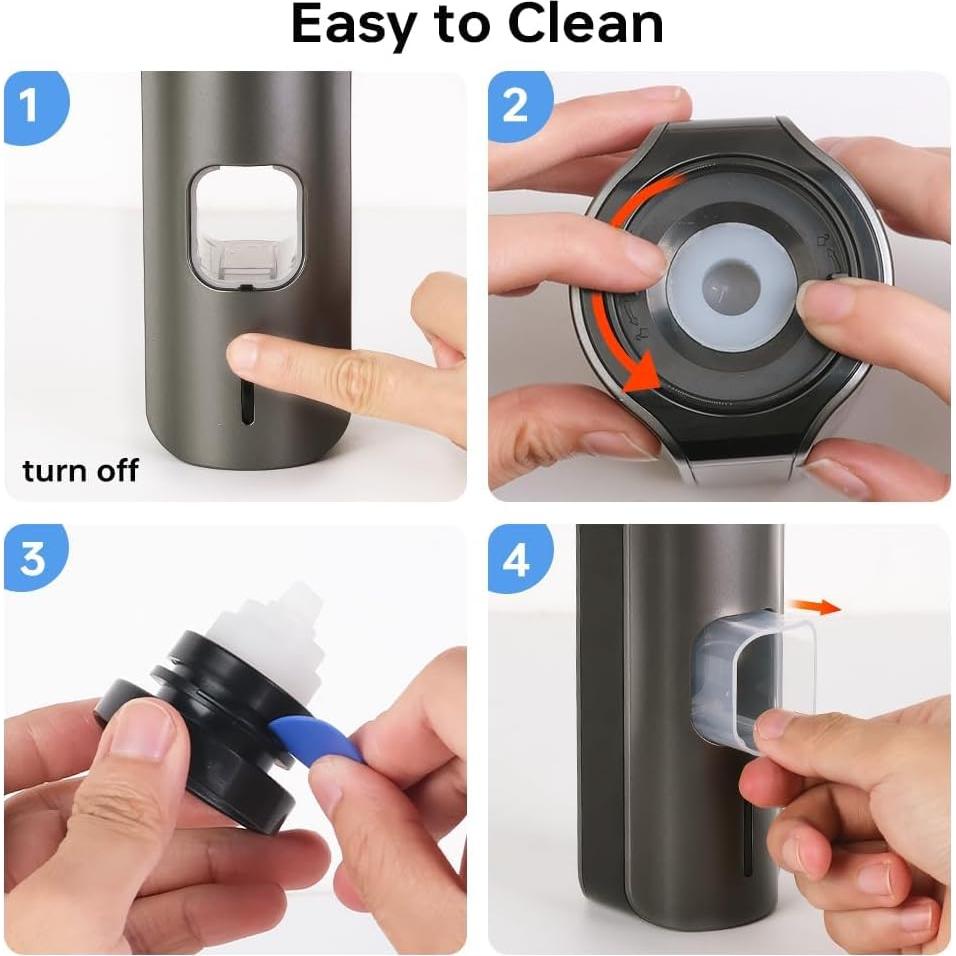 Easy to Clean

1

turn off

2

3

4