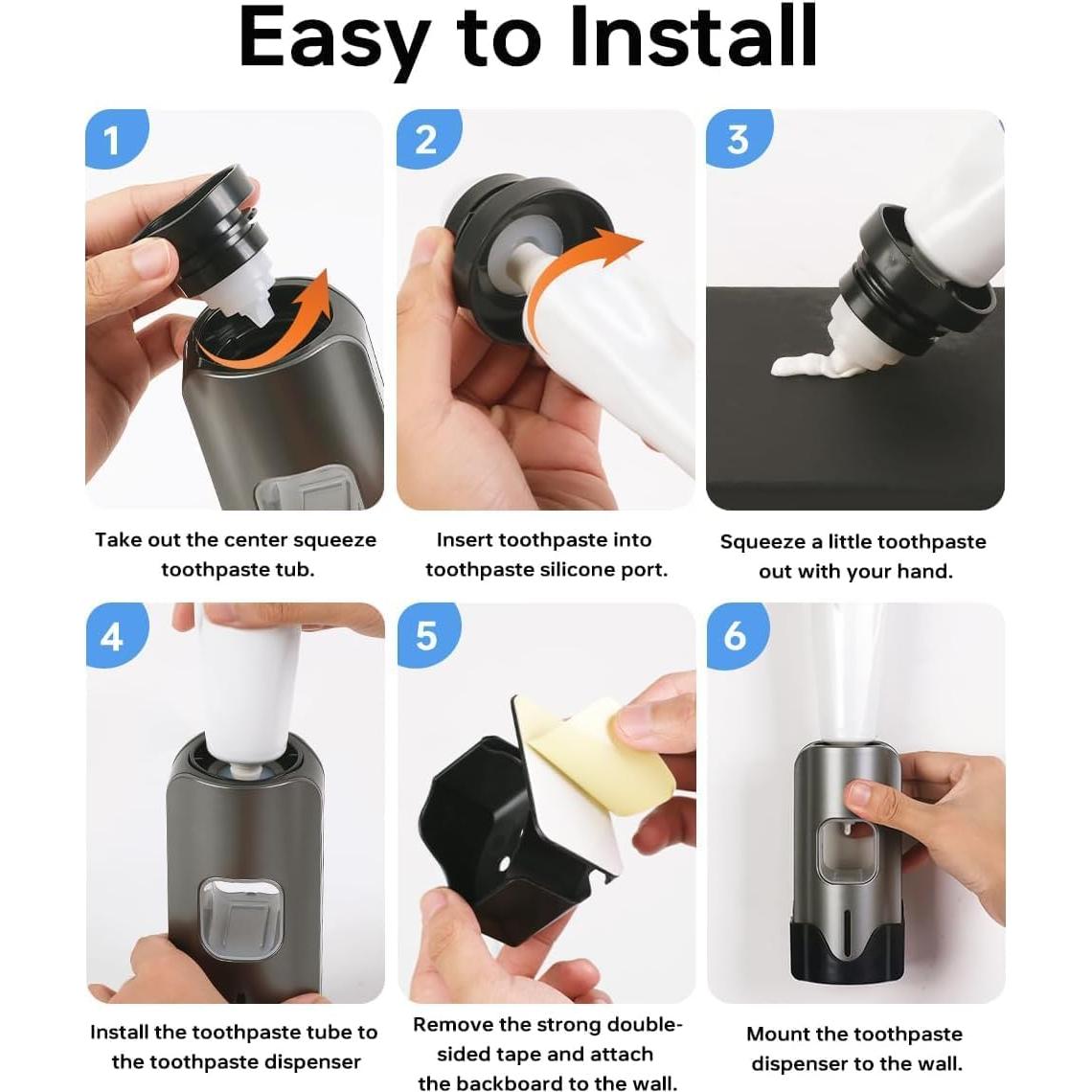 Easy to Install

1

Take out the center squeeze toothpaste tub.

2

Insert toothpaste into toothpaste silicone port.

3

Squeeze a little toothpaste out with your hand.

4

Install the toothpaste tube to the toothpaste dispenser

5

Remove the strong double-sided tape and attach the backboard to the wall.

6

Mount the toothpaste dispenser to the wall.