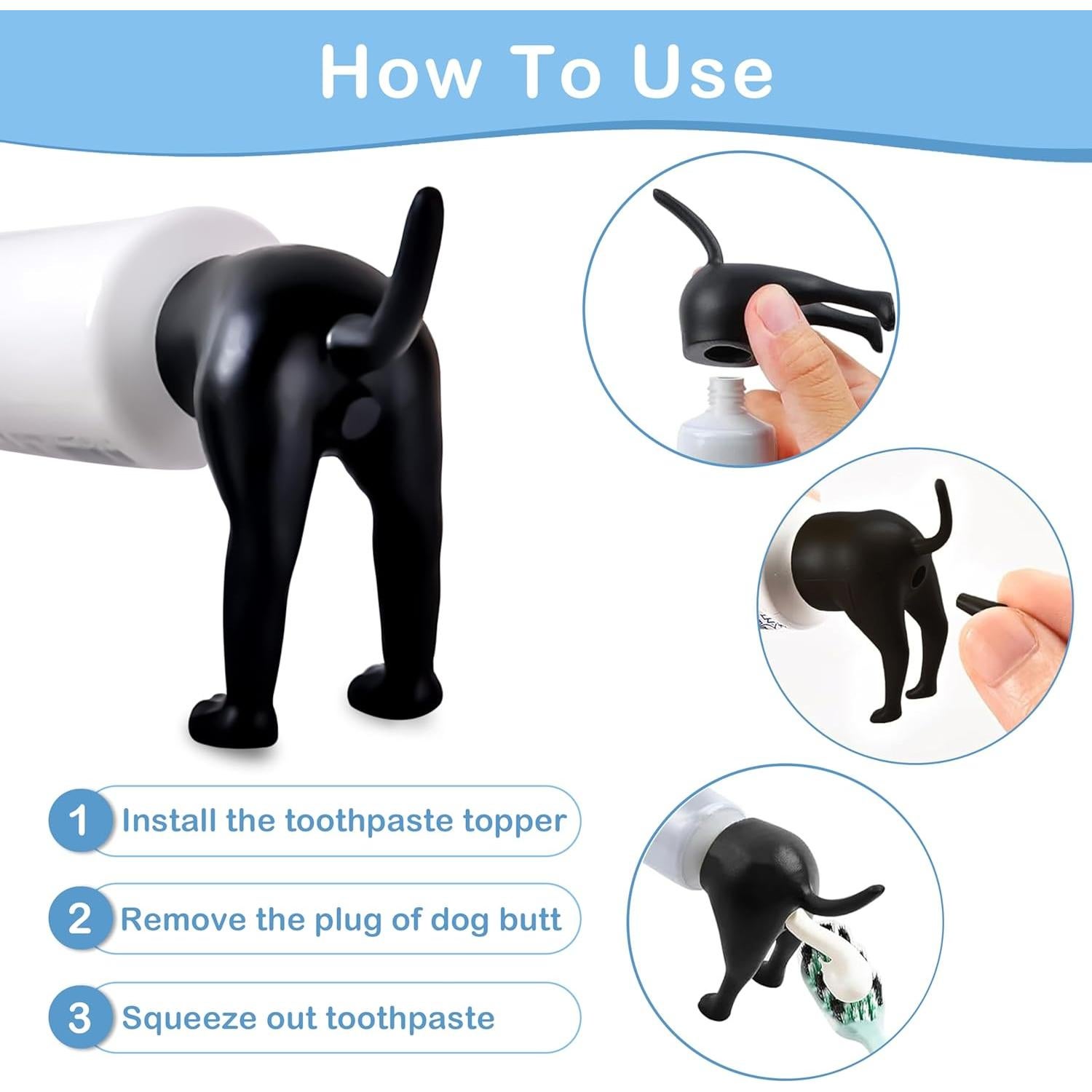 How To Use

1 Install the toothpaste topper

2 Remove the plug of dog butt

3 Squeeze out toothpaste