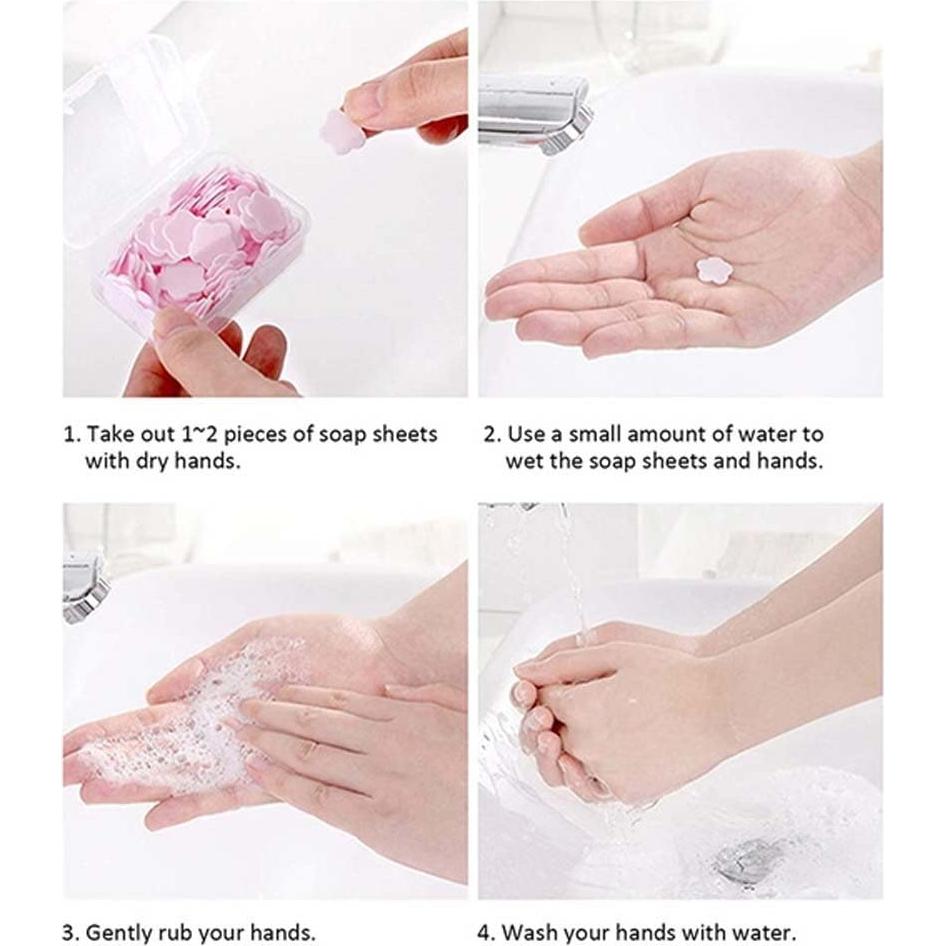 1. Take out 1~2 pieces of soap sheets with dry hands.

2. Use a small amount of water to wet the soap sheets and hands.

3. Gently rub your hands.

4. Wash your hands with water.