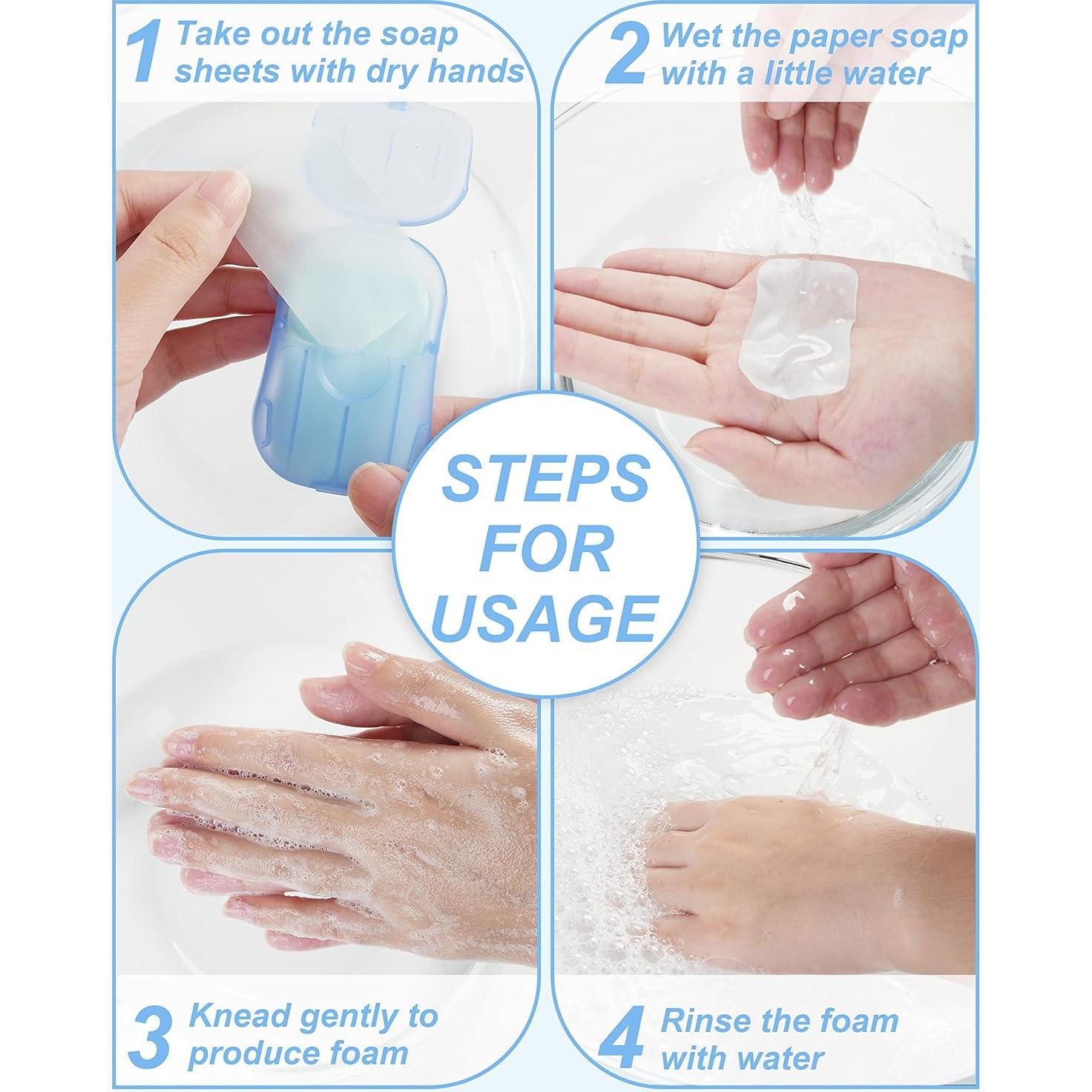 1 Take out the soap sheets with dry hands

2 Wet the paper soap with a little water

STEPS FOR USAGE

3 Knead gently to produce foam

4 Rinse the foam with water