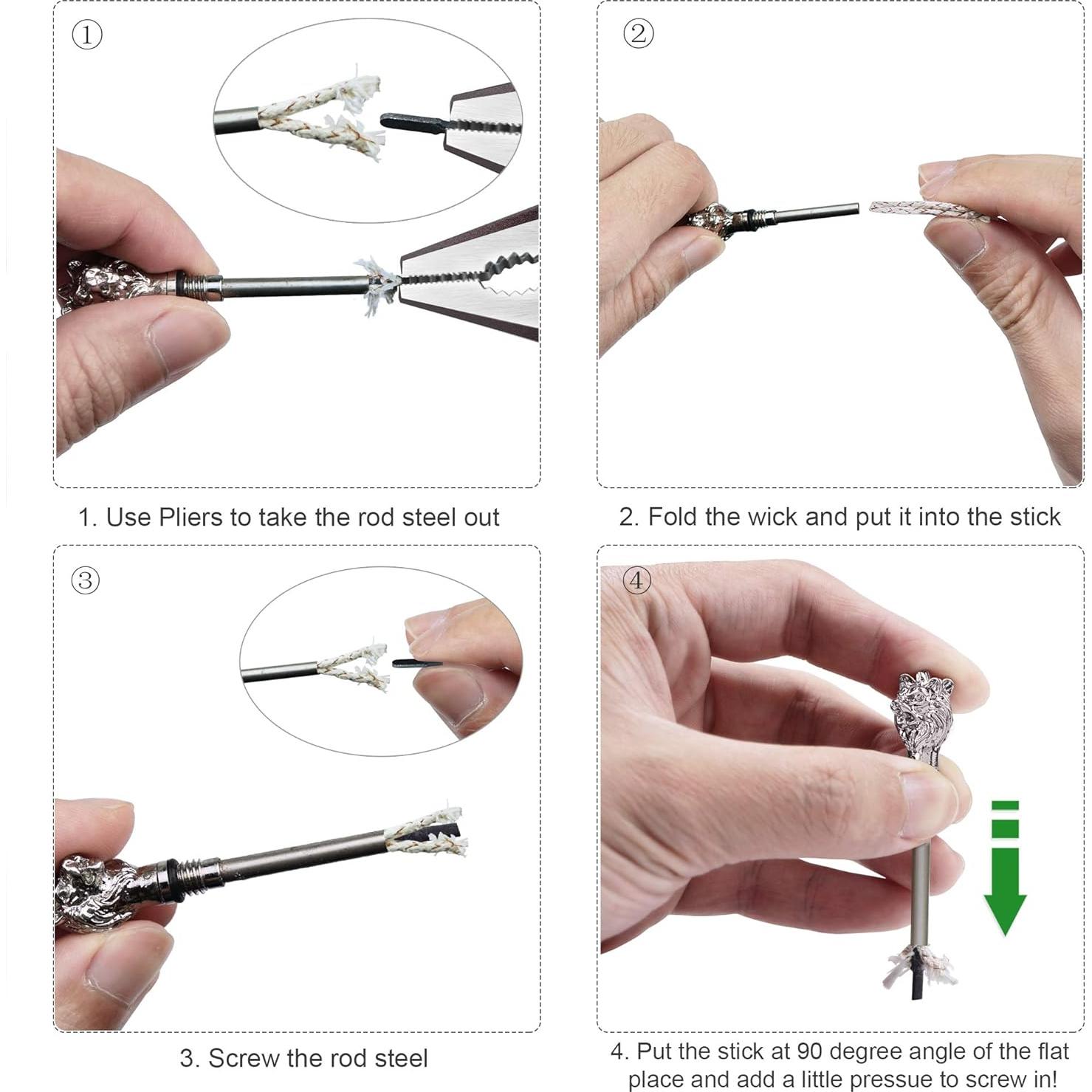 ①

1. Use Pliers to take the rod steel out

②

2. Fold the wick and put it into the stick

③

3. Screw the rod steel

④

4. Put the stick at 90 degree angle of the flat place and add a little pressue to screw in!