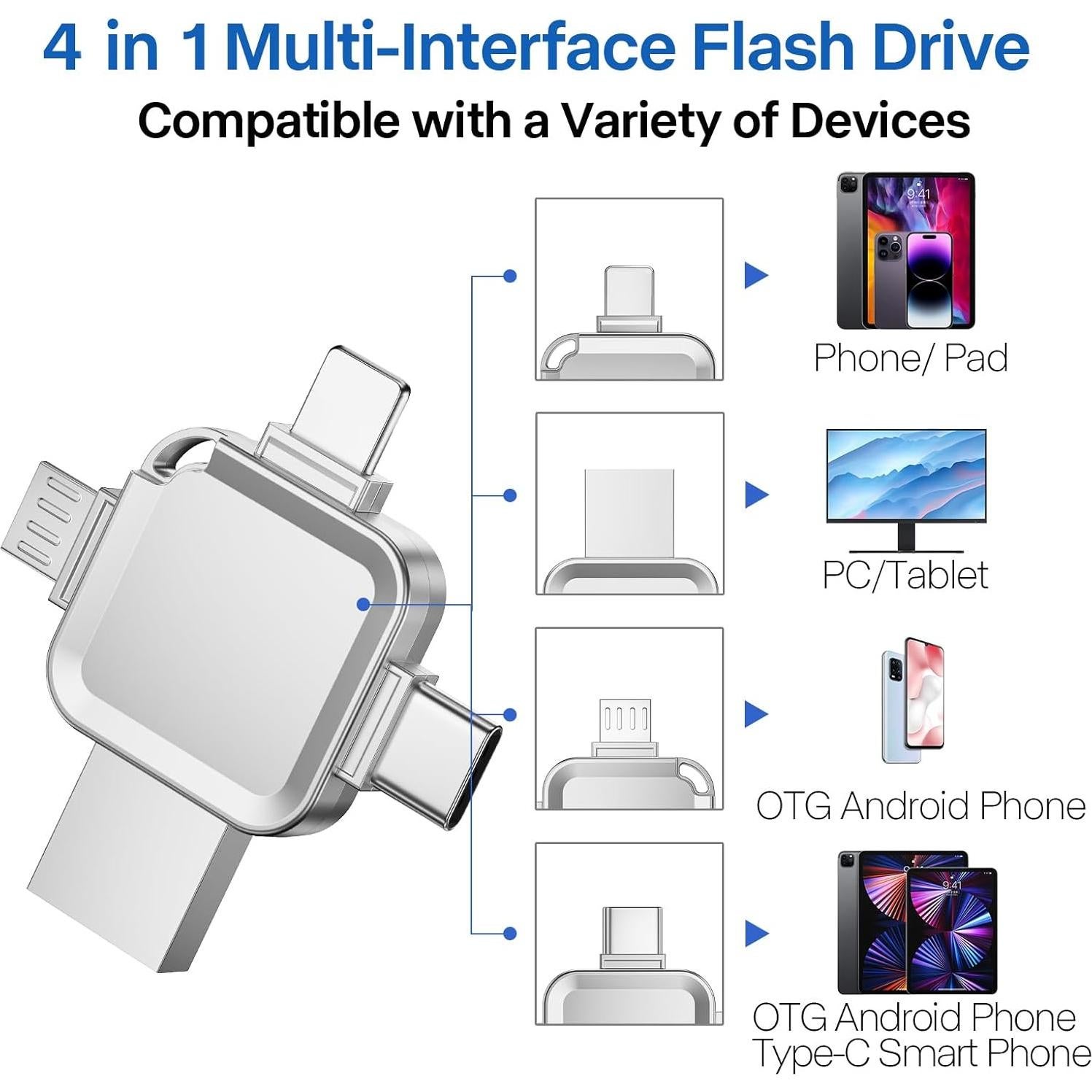 4 in 1 Multi-Interface Flash Drive

Compatible with a Variety of Devices

9:41

Phone/ Pad

PC/Tablet

OTG Android Phone

9:41

OTG Android Phone
Type-C Smart Phone