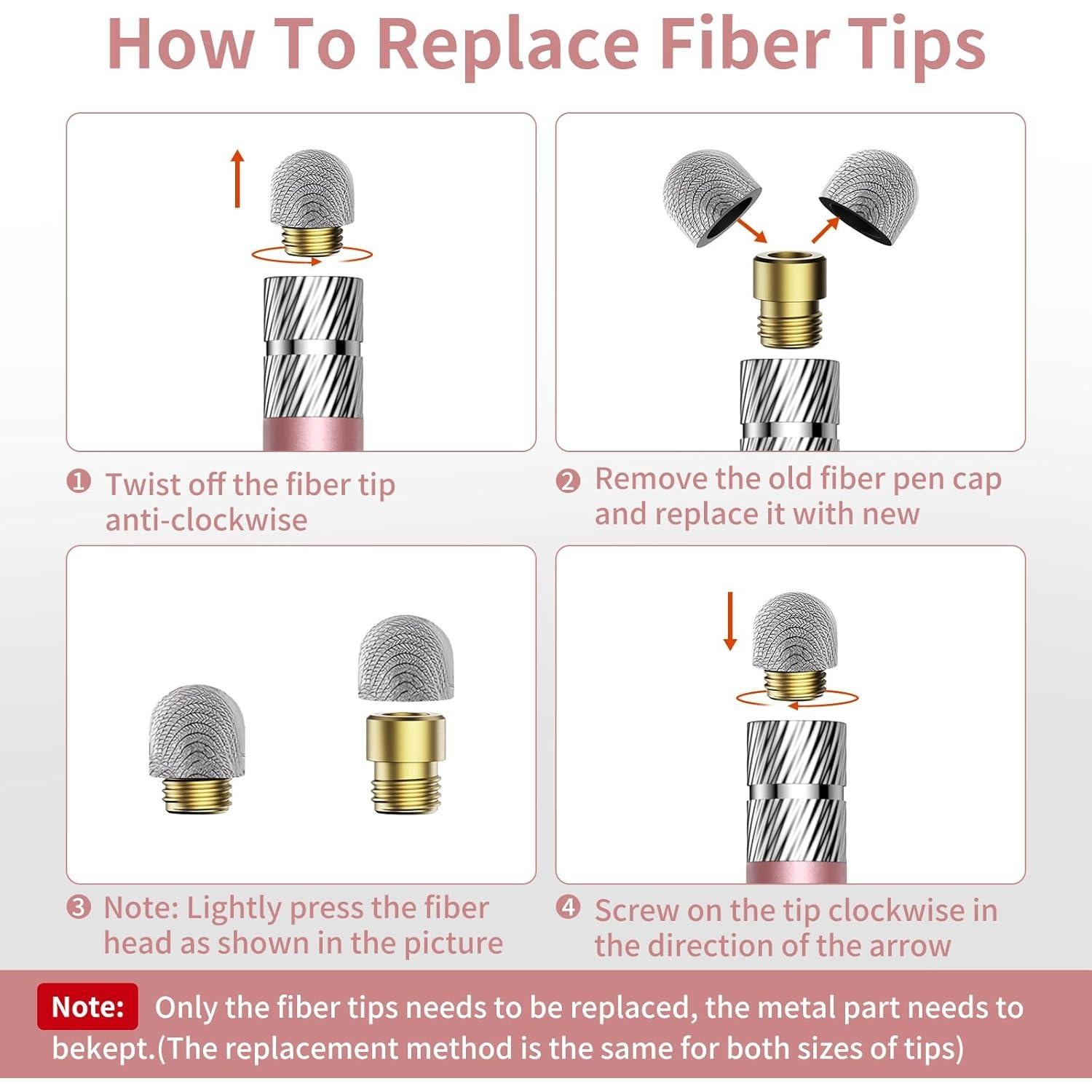 How To Replace Fiber Tips

❶ Twist off the fiber tip anti-clockwise

❷ Remove the old fiber pen cap and replace it with new

❸ Note: Lightly press the fiber head as shown in the picture

❹ Screw on the tip clockwise in the direction of the arrow

Note: Only the fiber tips needs to be replaced, the metal part needs to bekept.(The replacement method is the same for both sizes of tips)