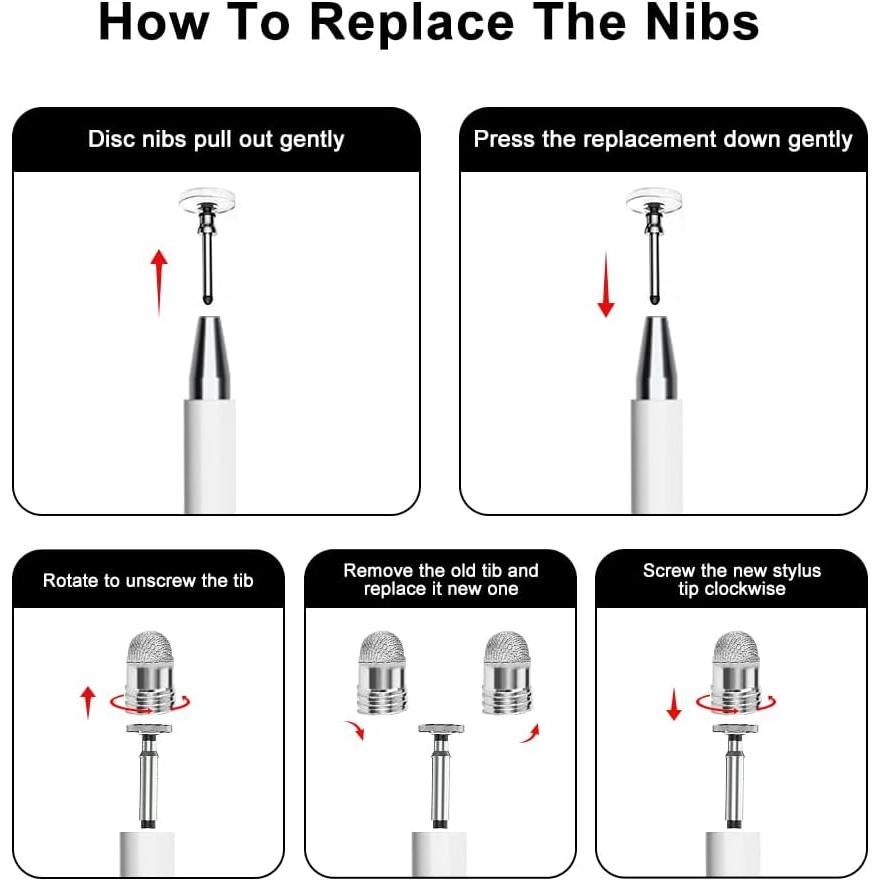 How To Replace The Nibs

Disc nibs pull out gently

Press the replacement down gently

Rotate to unscrew the tib

Remove the old tib and replace it new one

Screw the new stylus tip clockwise