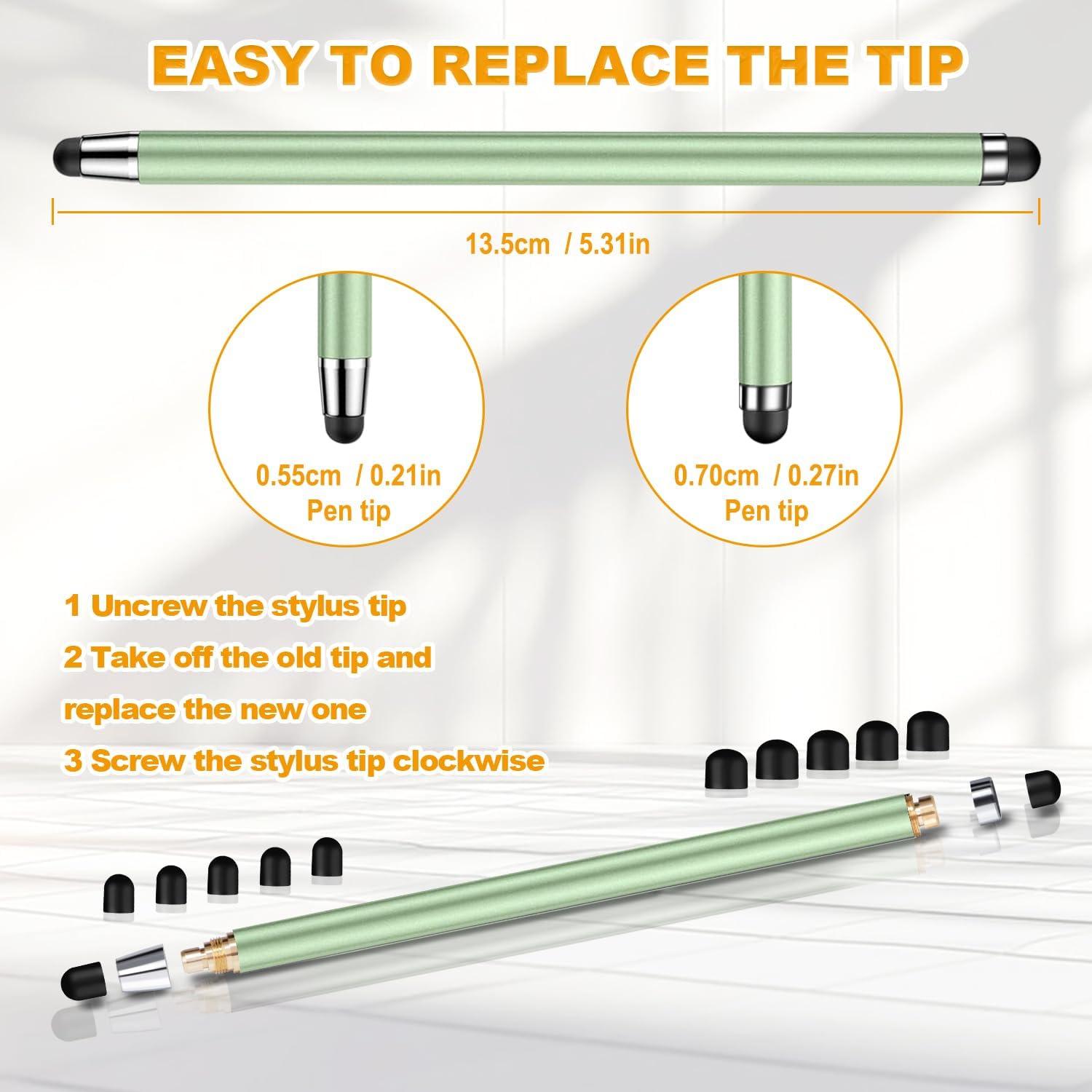 EASY TO REPLACE THE TIP

13.5cm / 5.31in

0.55cm / 0.21in
Pen tip

0.70cm / 0.27in
Pen tip

1 Uncrew the stylus tip
2 Take off the old tip and replace the new one
3 Screw the stylus tip clockwise