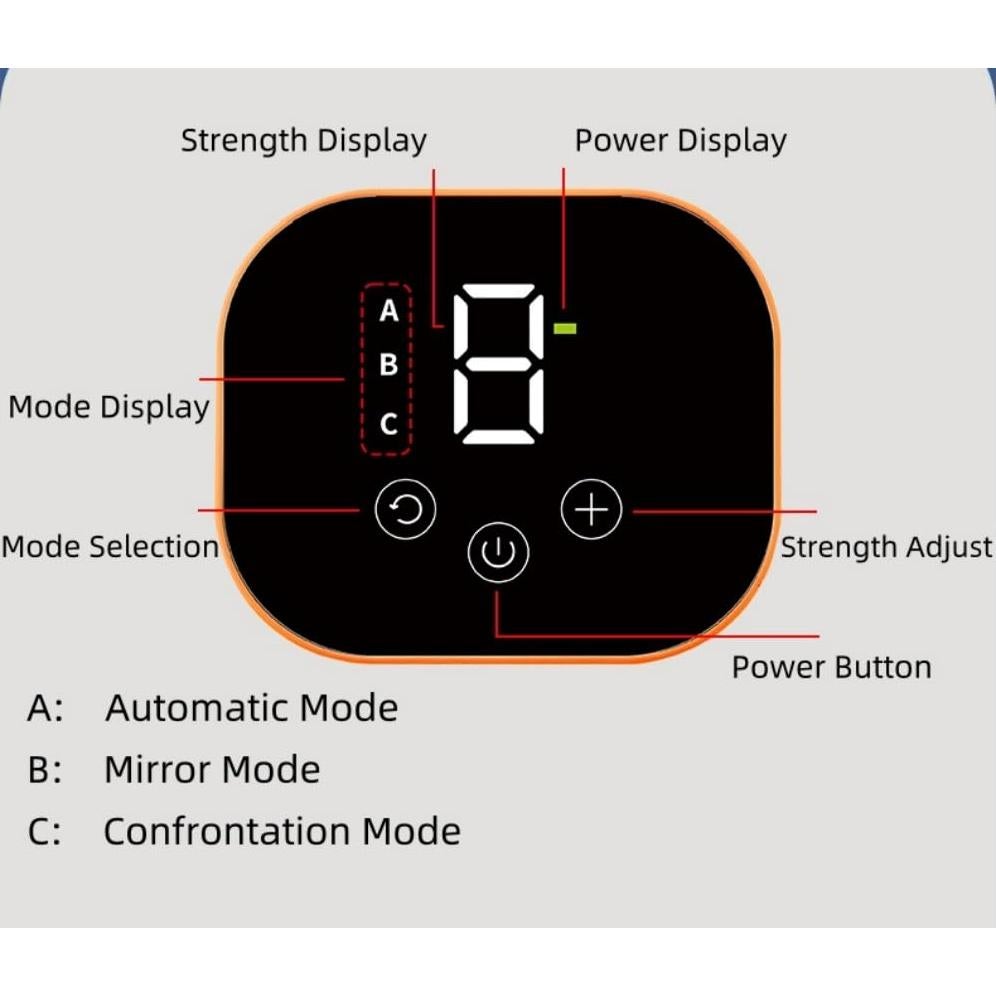 Strength Display
Power Display

A
B
C

8

Mode Display

Mode Selection

Strength Adjust

Power Button

A: Automatic Mode
B: Mirror Mode
C: Confrontation Mode