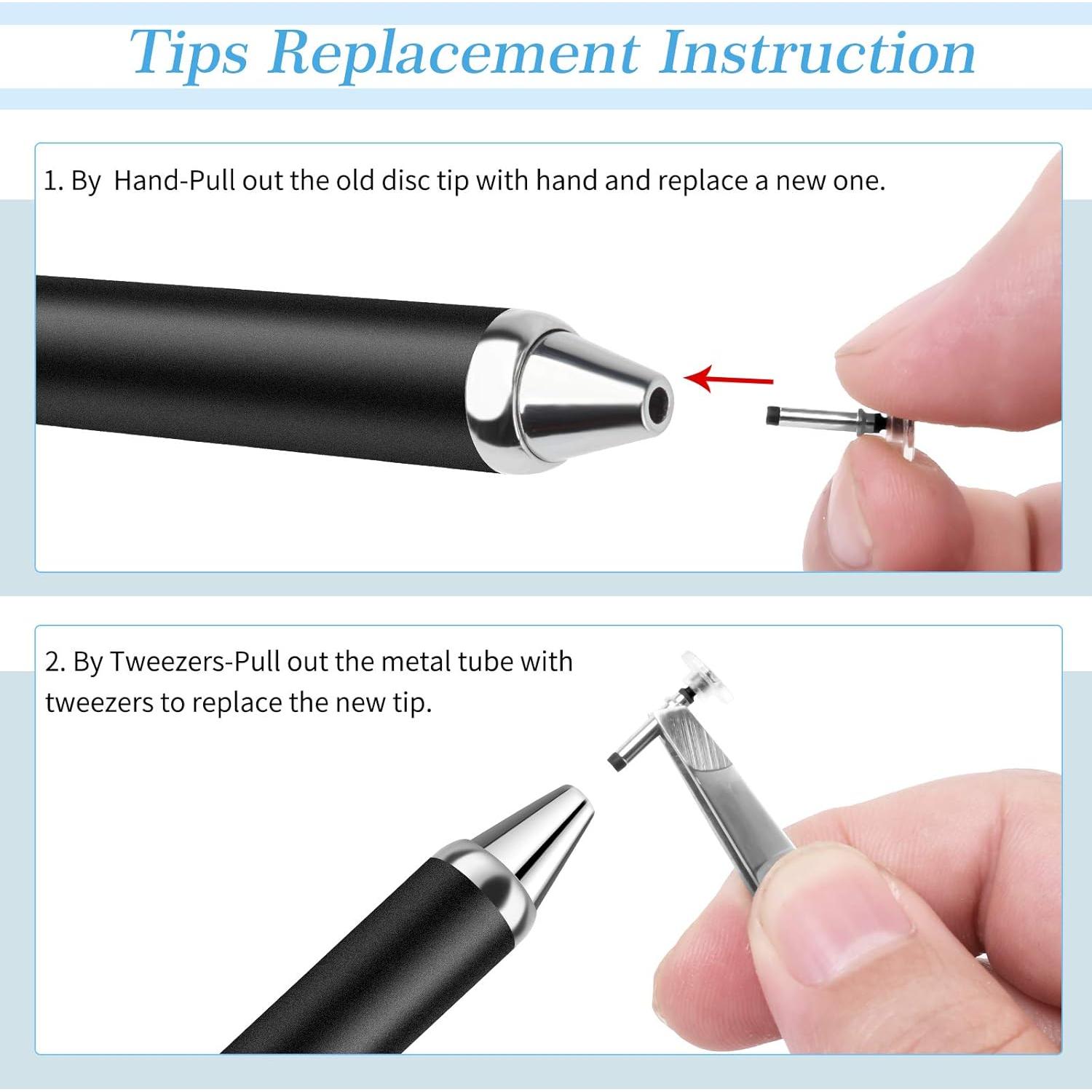 Tips Replacement Instruction

1. By Hand-Pull out the old disc tip with hand and replace a new one.

2. By Tweezers-Pull out the metal tube with tweezers to replace the new tip.