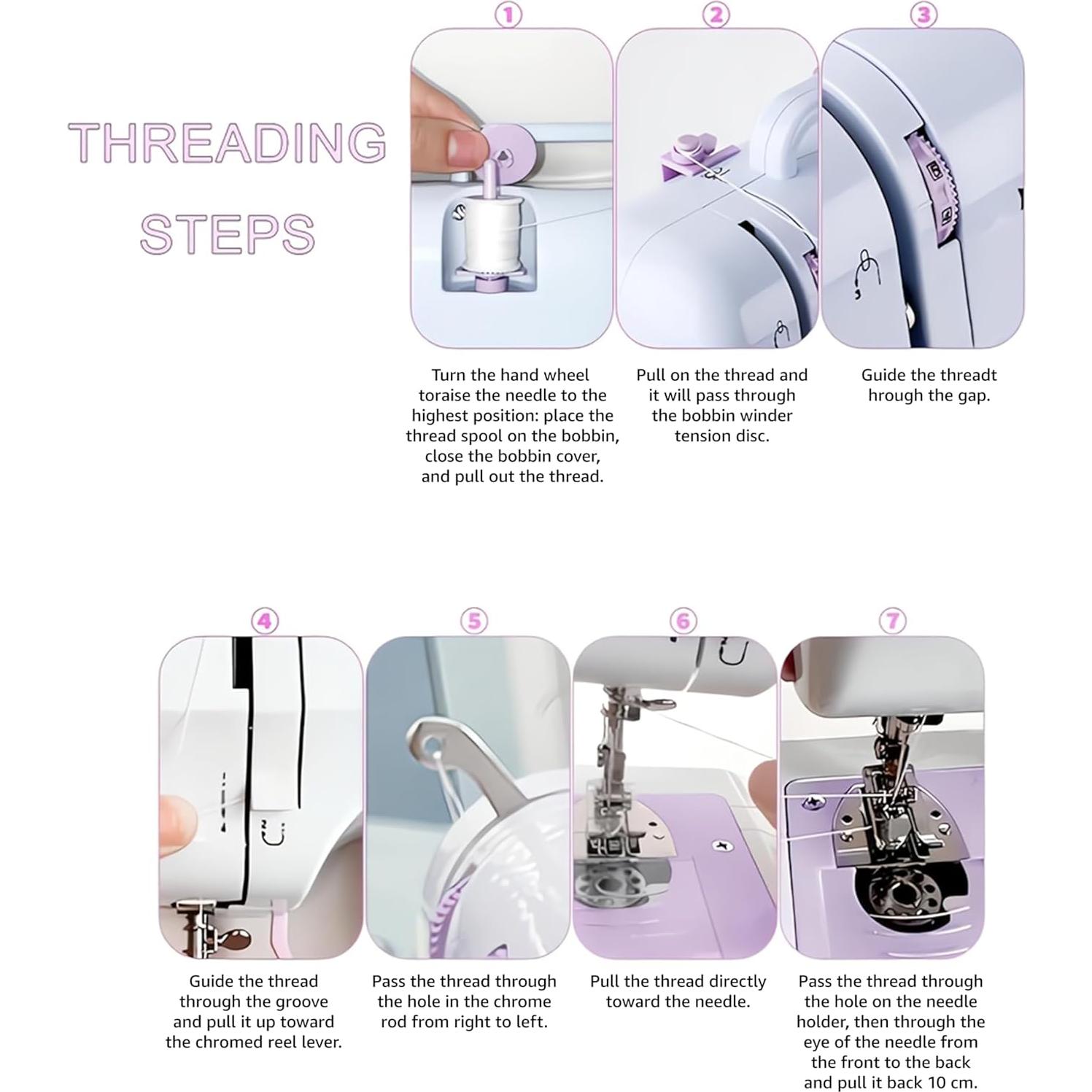 THREADING STEPS

①

Turn the hand wheel toraise the needle to the highest position: place the thread spool on the bobbin, close the bobbin cover, and pull out the thread.

②

Pull on the thread and it will pass through the bobbin winder tension disc.

③

Guide the threadt hrough the gap.

④

Guide the thread through the groove and pull it up toward the chromed reel lever.

⑤

Pass the thread through the hole in the chrome rod from right to left.

⑥

Pull the thread directly toward the needle.

⑦

Pass the thread through the hole on the needle holder, then through the eye of the needle from the front to the back and pull it back 10 cm.