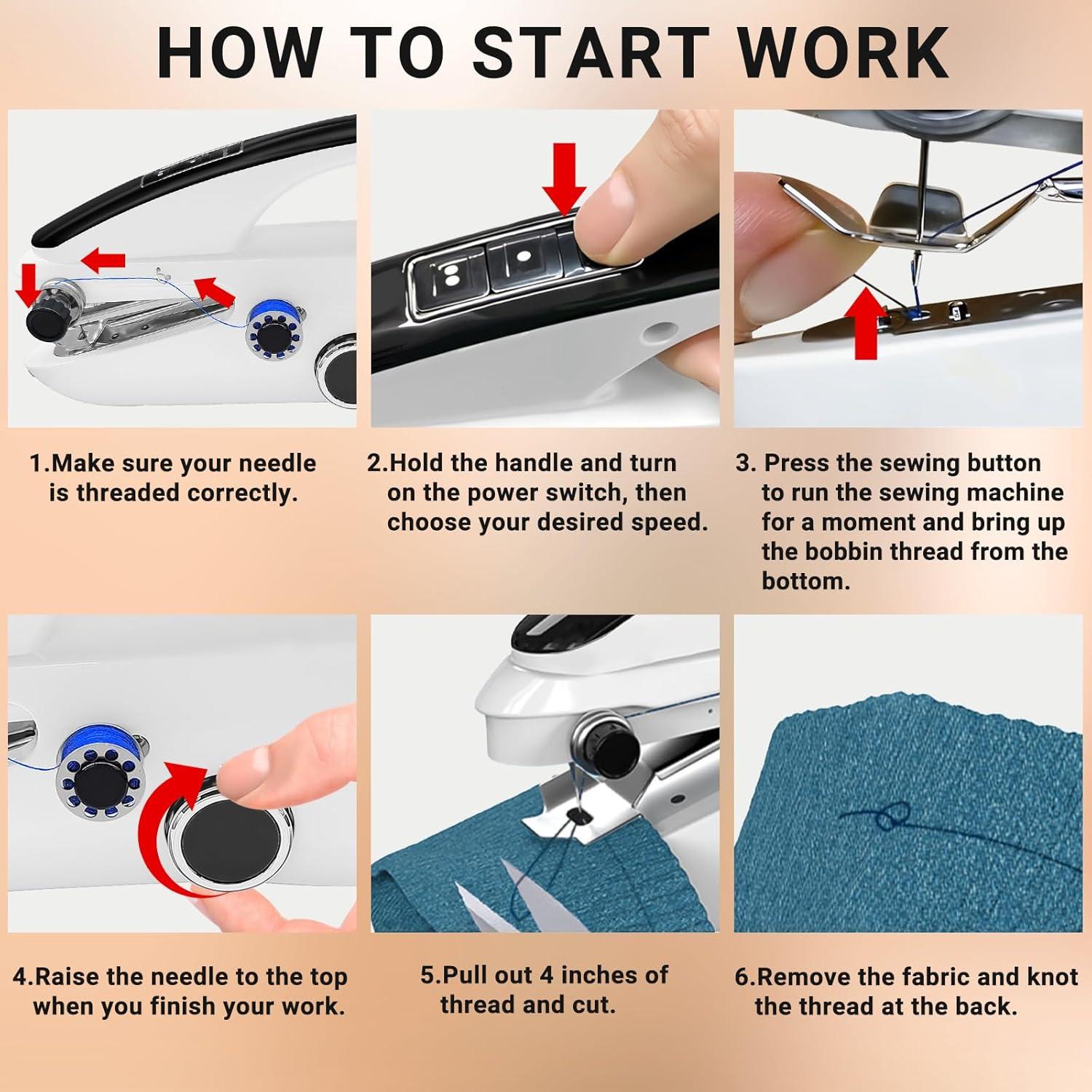 HOW TO START WORK

1.Make sure your needle is threaded correctly.

2.Hold the handle and turn on the power switch, then choose your desired speed.

3. Press the sewing button to run the sewing machine for a moment and bring up the bobbin thread from the bottom.

4.Raise the needle to the top when you finish your work.

5.Pull out 4 inches of thread and cut.

6.Remove the fabric and knot the thread at the back.