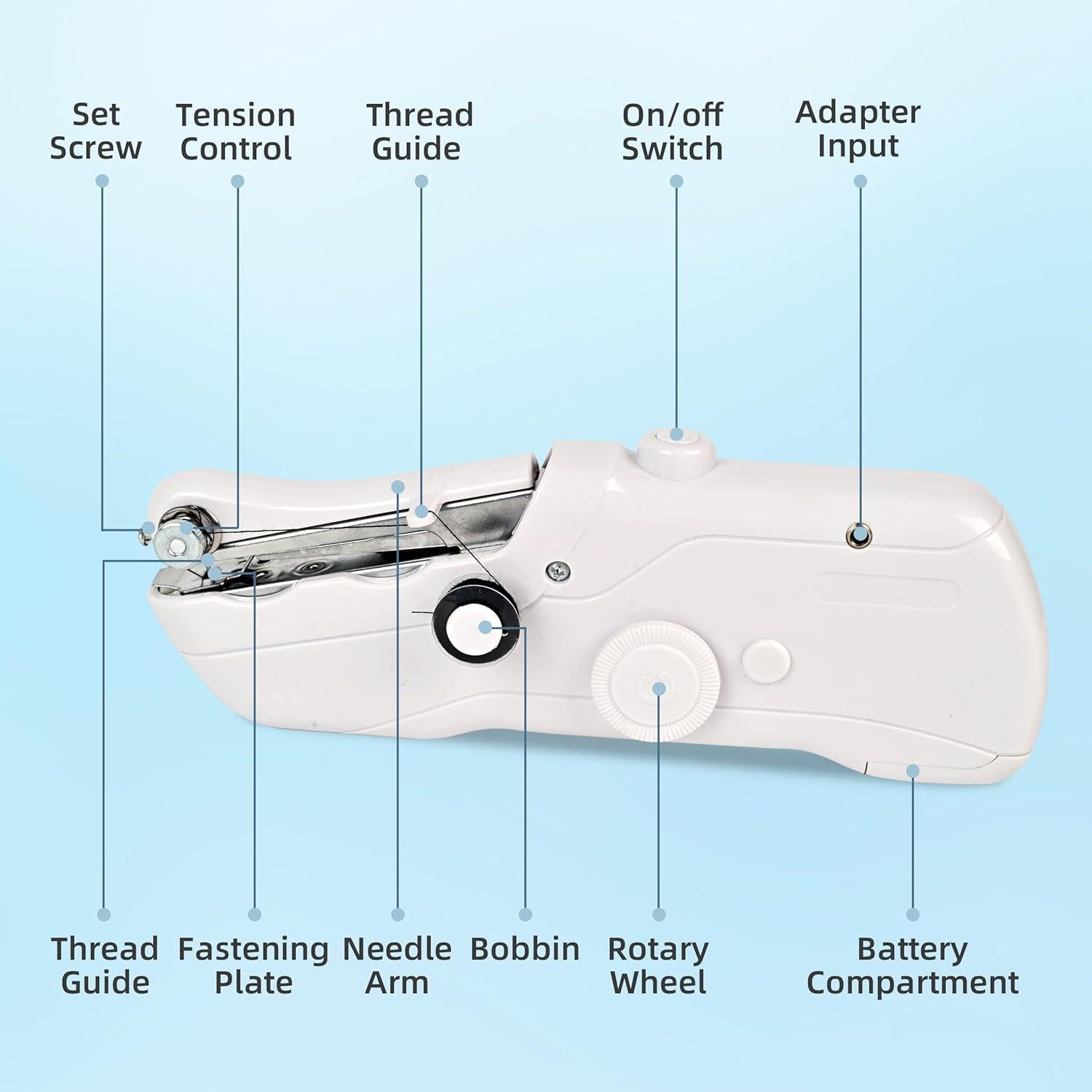 Set Screw

Tension Control

Thread Guide

On/off Switch

Adapter Input

Thread Guide

Fastening Plate

Needle Arm

Bobbin

Rotary Wheel

Battery Compartment