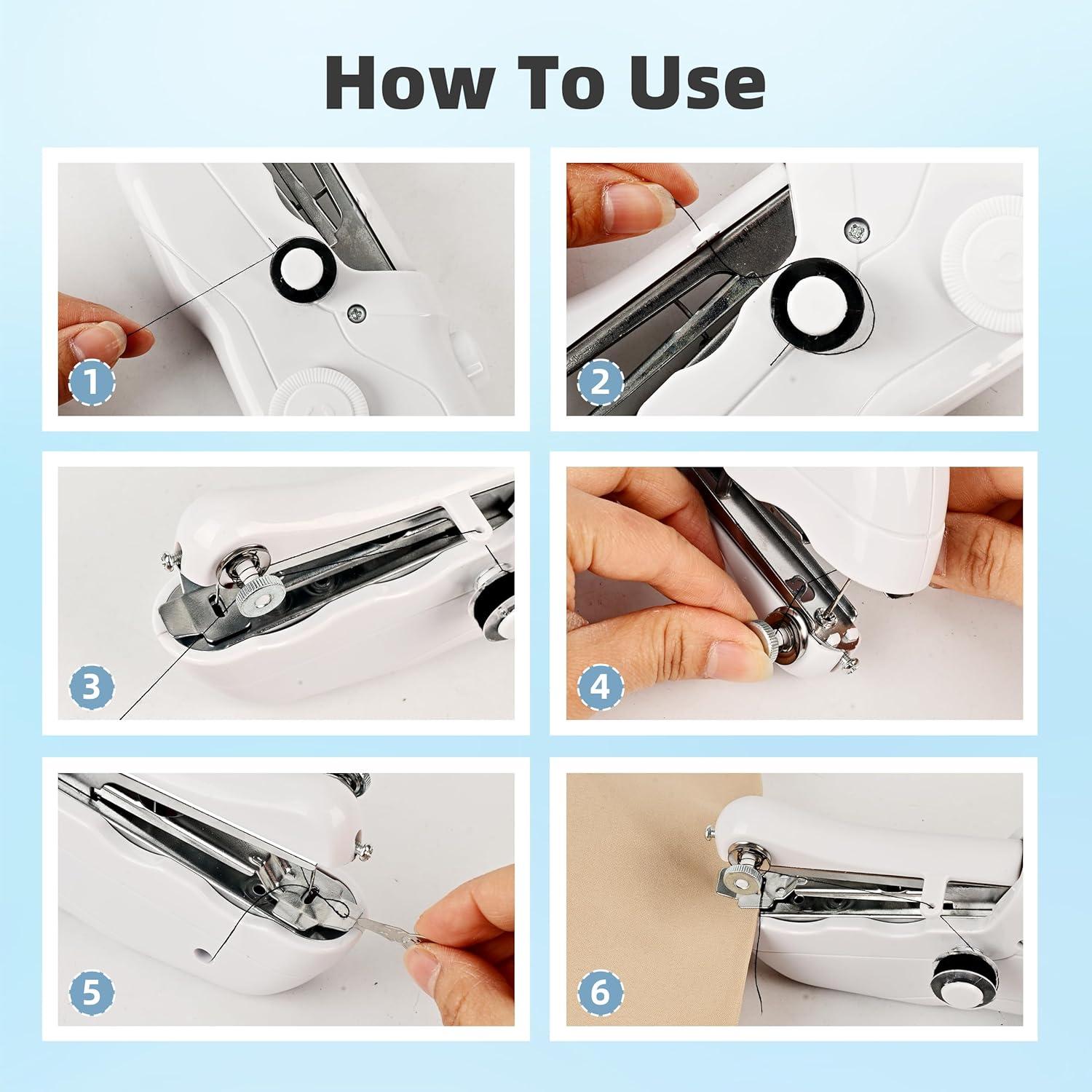 How To Use

1

2

3

4

5

6