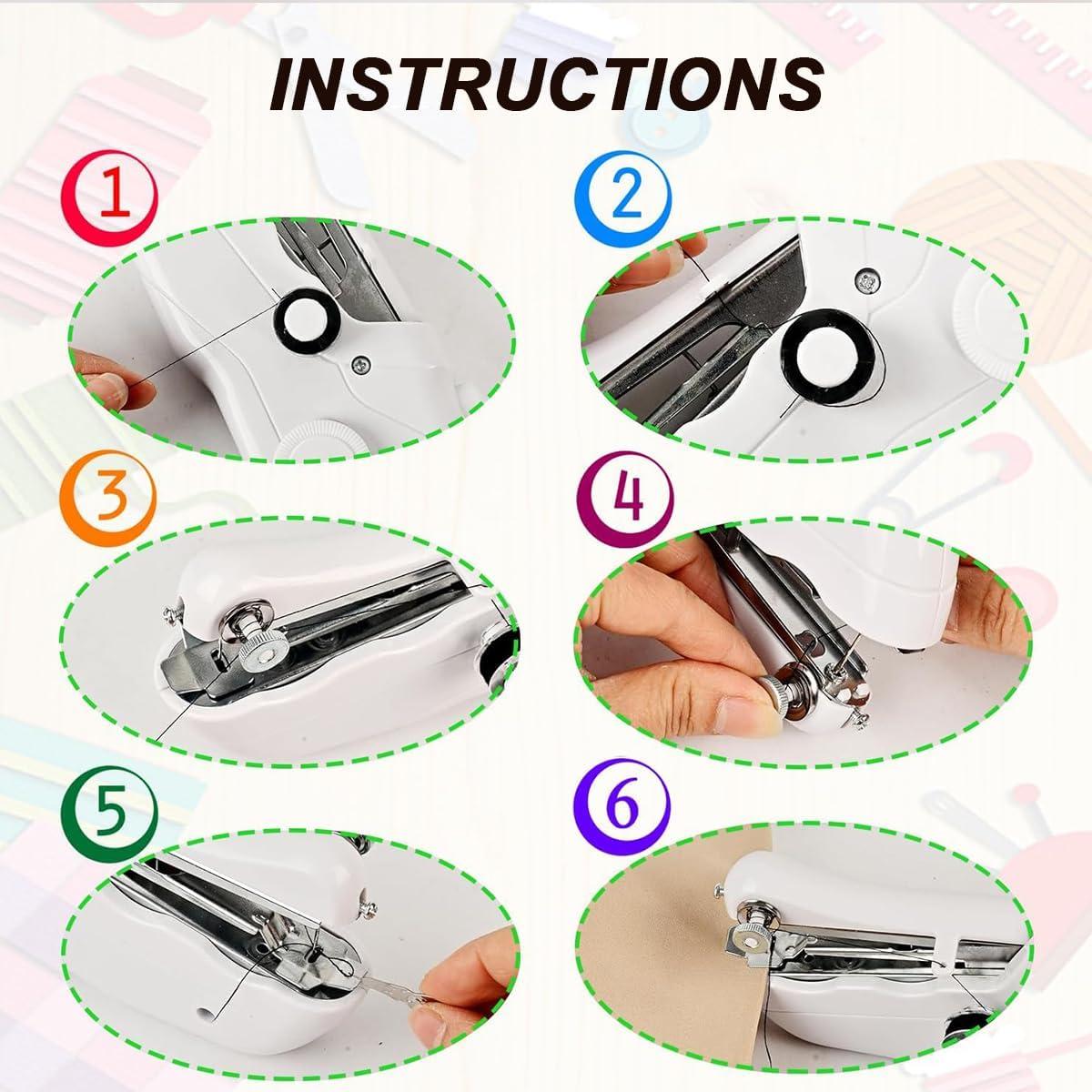 INSTRUCTIONS

1

2

3

4

5

6