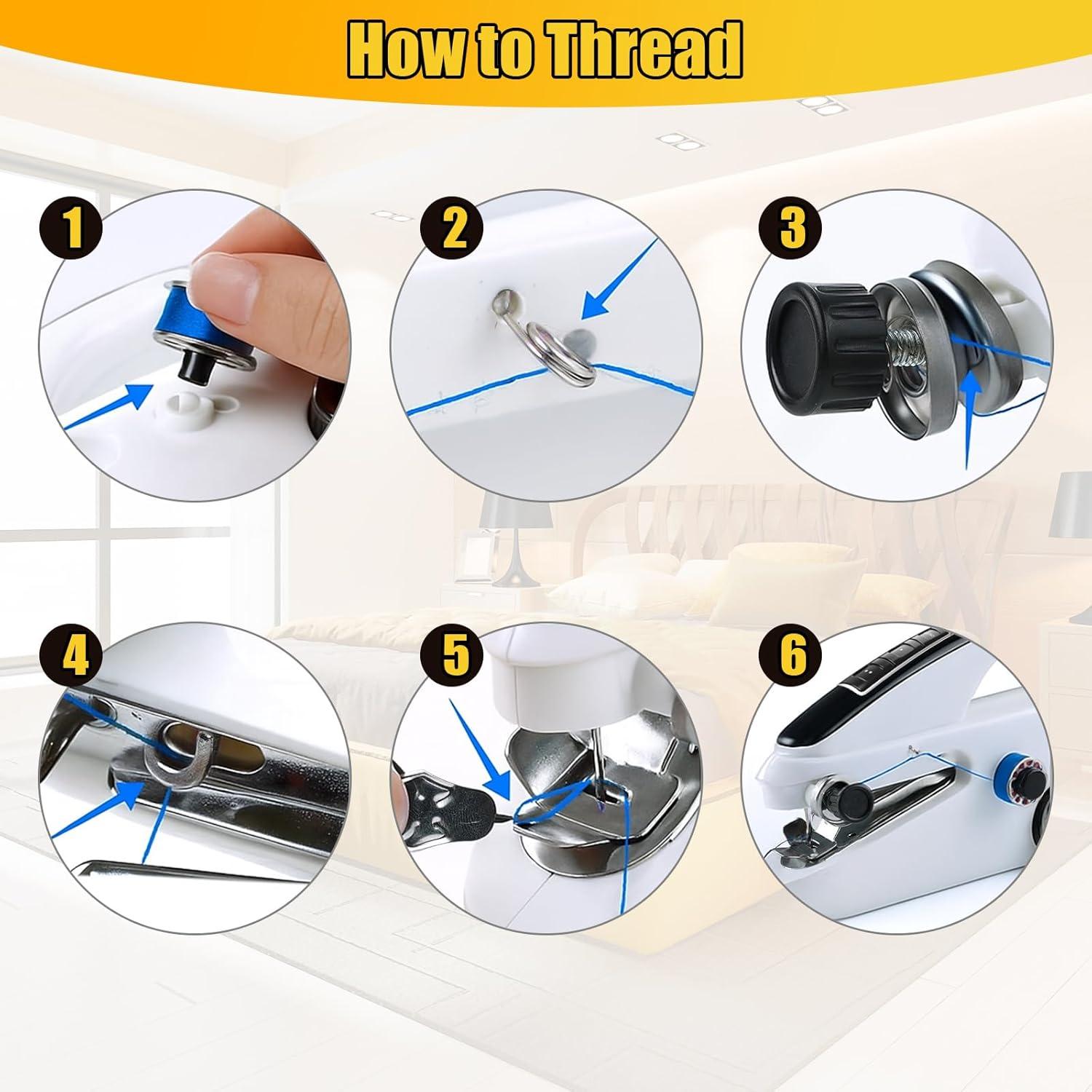 How to Thread

1

2

3

4

5

6