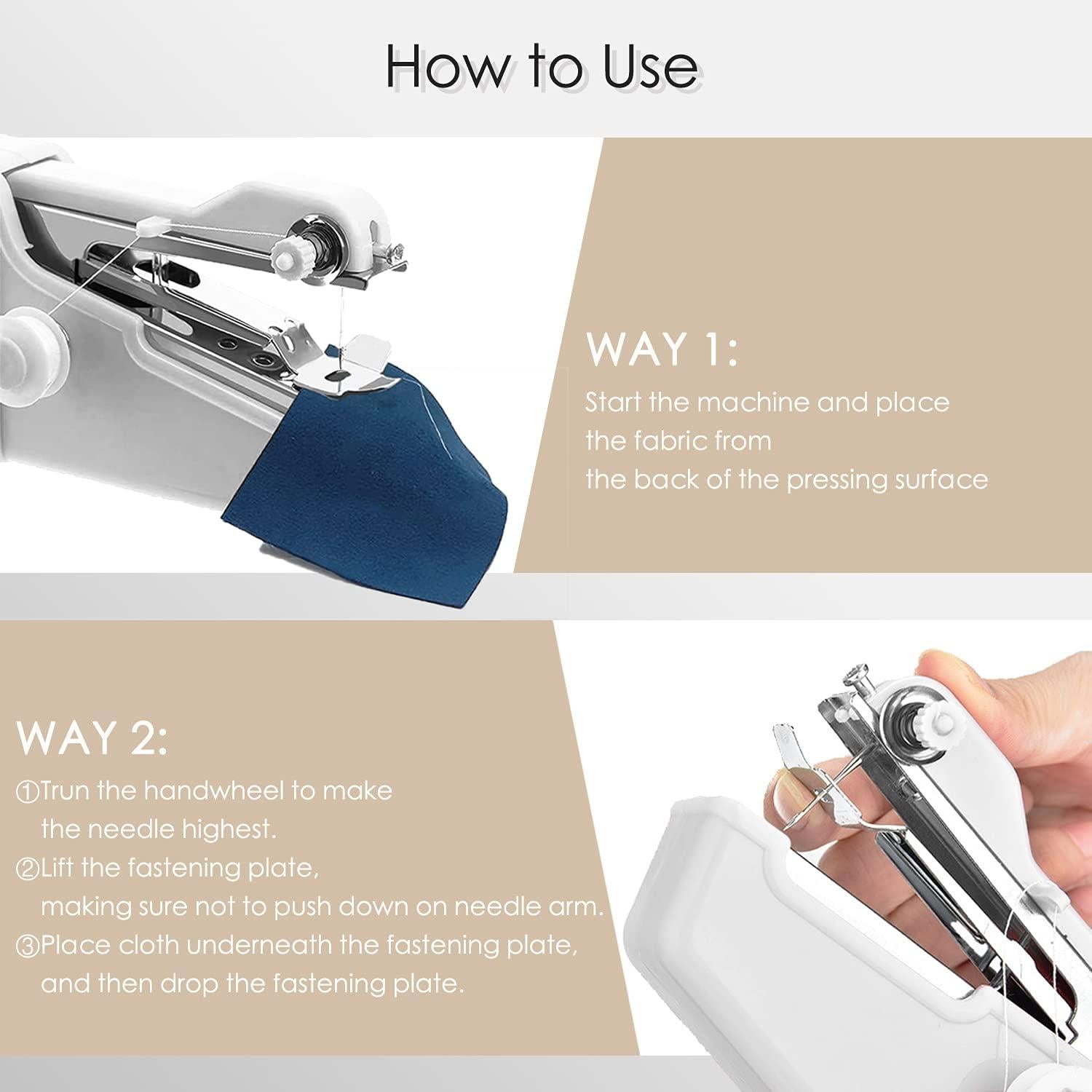 How to Use

WAY 1:

Start the machine and place the fabric from the back of the pressing surface

WAY 2:

①Trun the handwheel to make the needle highest.

②Lift the fastening plate, making sure not to push down on needle arm.

③Place cloth underneath the fastening plate, and then drop the fastening plate.