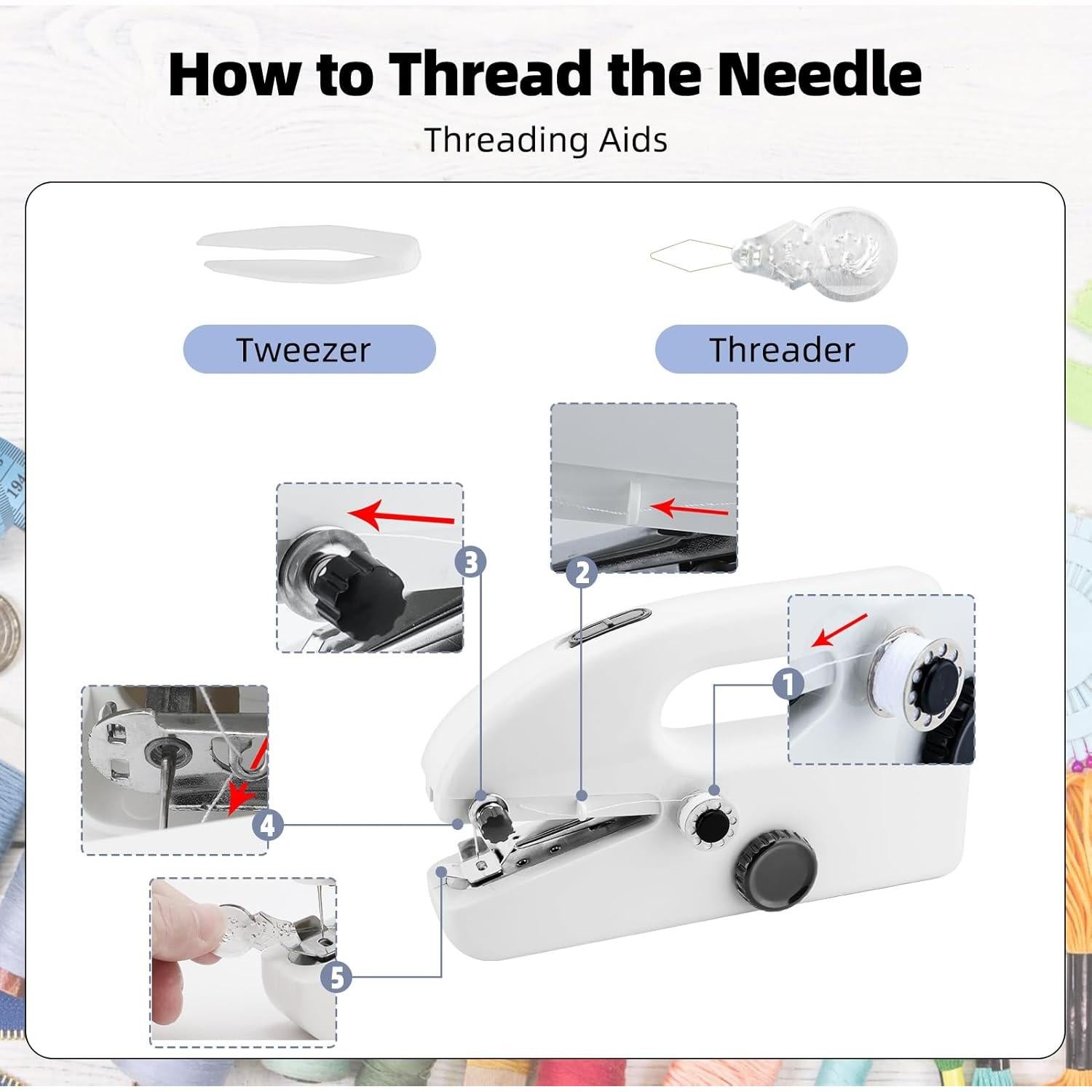 How to Thread the Needle

Threading Aids

Tweezer

Threader

3

2

1

4

5