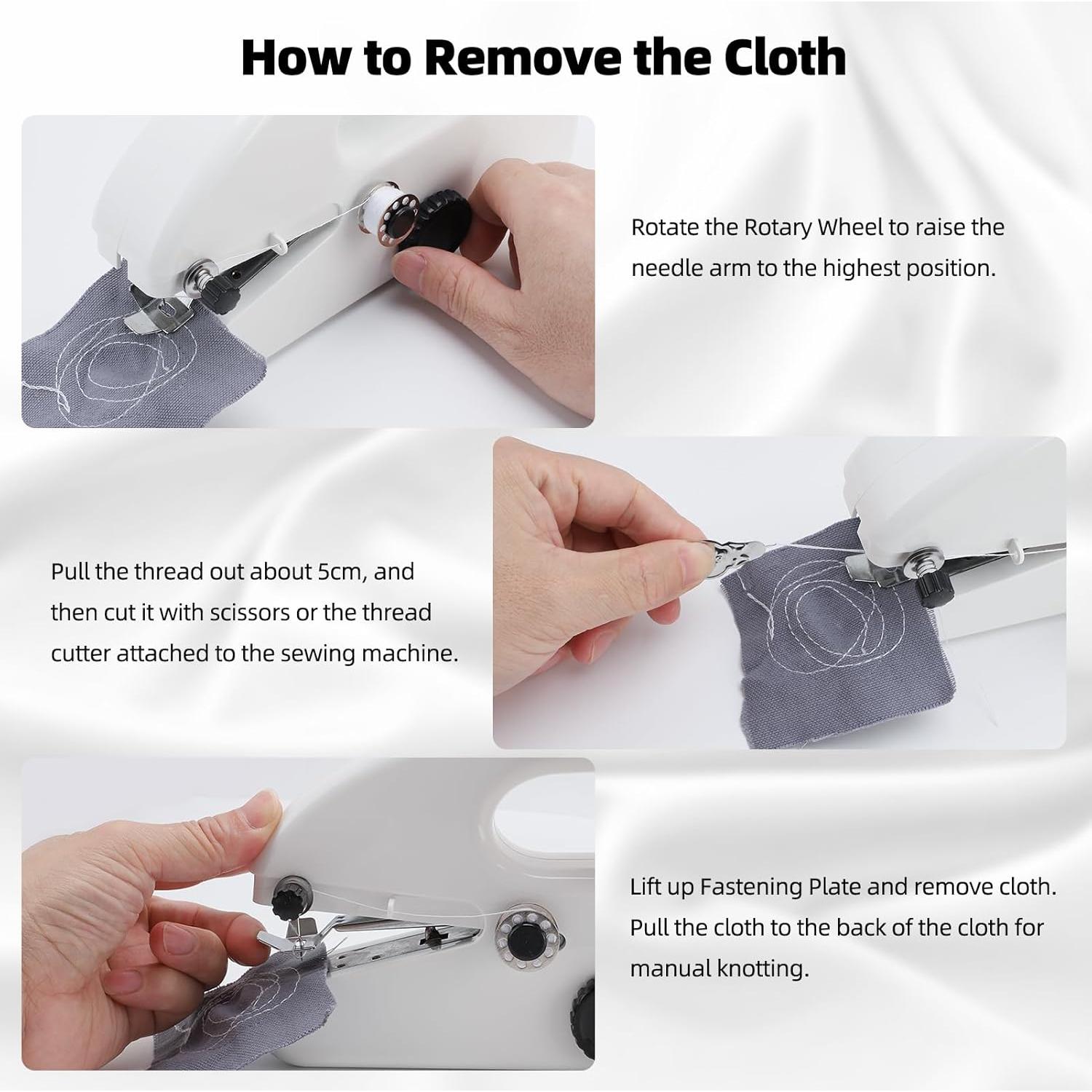 How to Remove the Cloth

Rotate the Rotary Wheel to raise the needle arm to the highest position.

Pull the thread out about 5cm, and then cut it with scissors or the thread cutter attached to the sewing machine.

Lift up Fastening Plate and remove cloth. Pull the cloth to the back of the cloth for manual knotting.