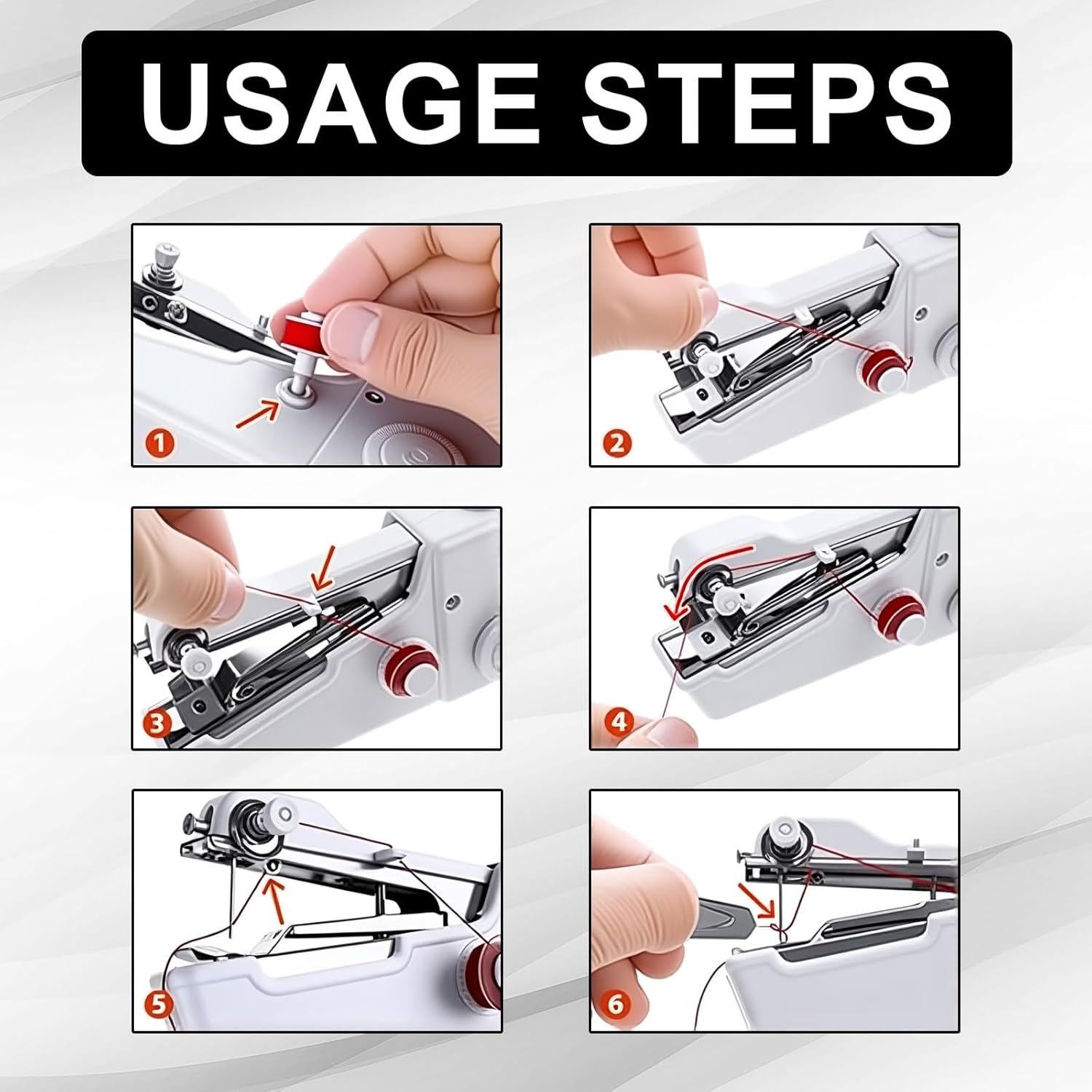 USAGE STEPS

1

2

3

4

5

6