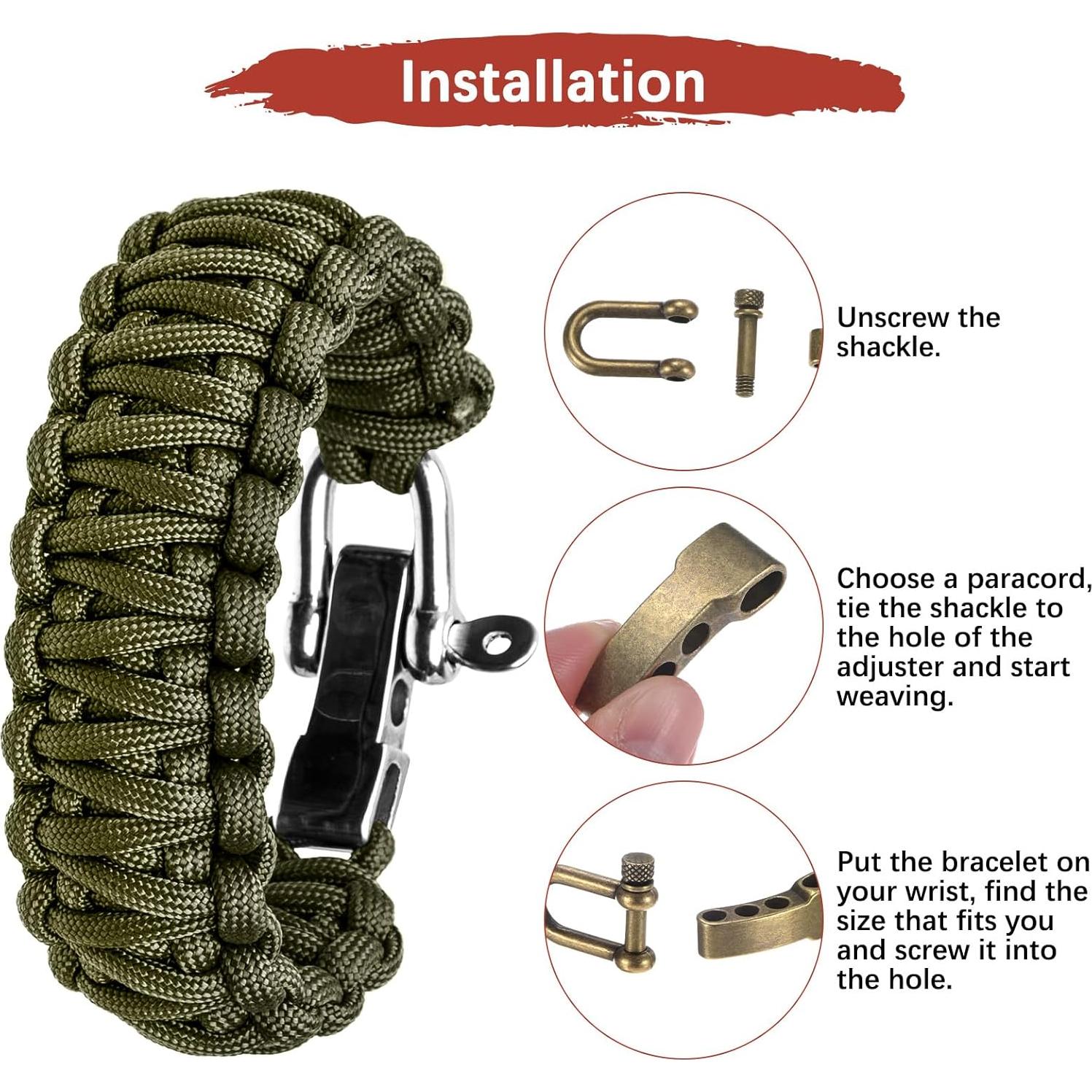 Installation

Unscrew the shackle.

Choose a paracord, tie the shackle to the hole of the adjuster and start weaving.

Put the bracelet on your wrist, find the size that fits you and screw it into the hole.