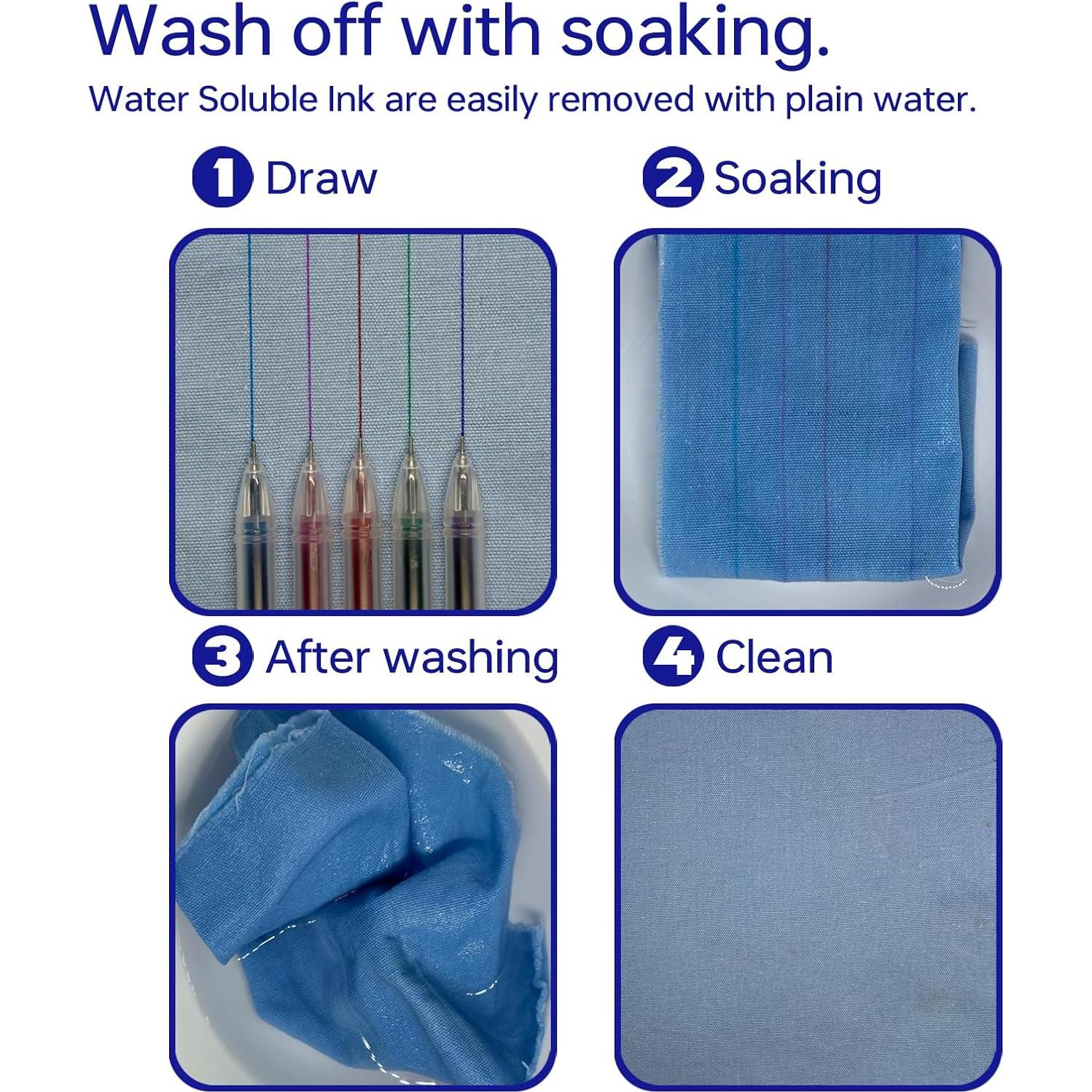 Wash off with soaking.

Water Soluble Ink are easily removed with plain water.

1 Draw

2 Soaking

3 After washing

4 Clean