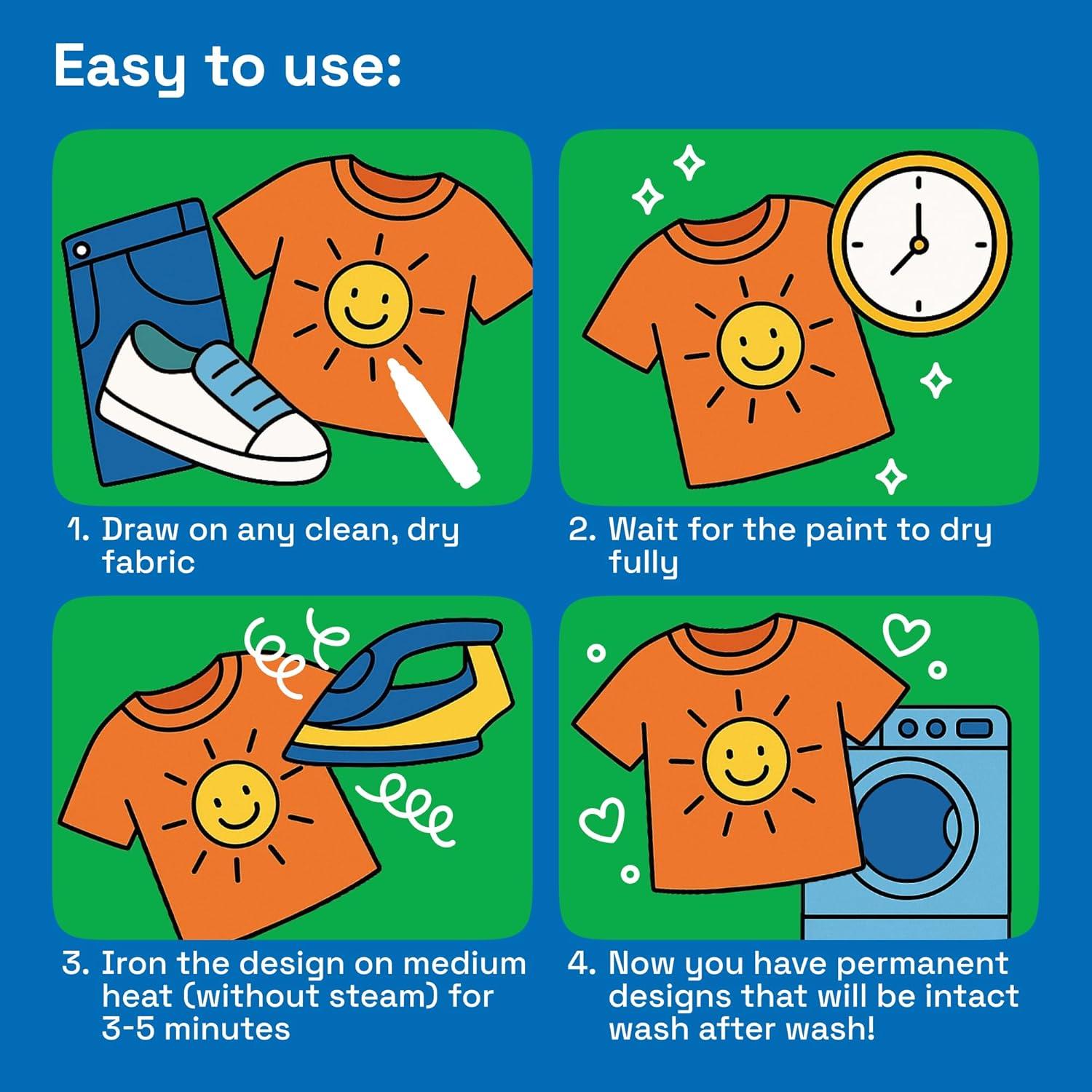 Easy to use:

1. Draw on any clean, dry fabric

2. Wait for the paint to dry fully

3. Iron the design on medium heat (without steam) for 3-5 minutes

4. Now you have permanent designs that will be intact wash after wash!