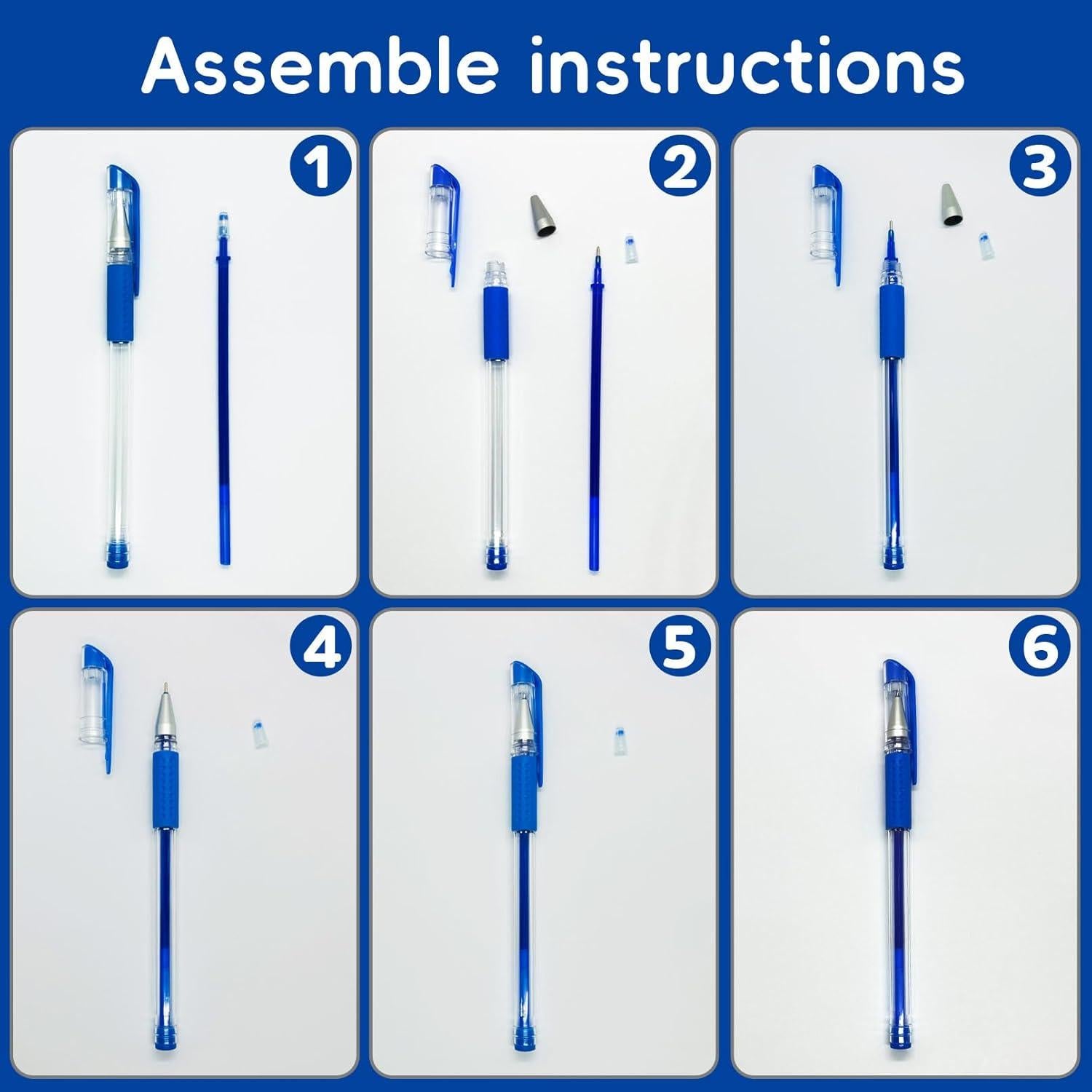 Assemble instructions

1

2

3

4

5

6