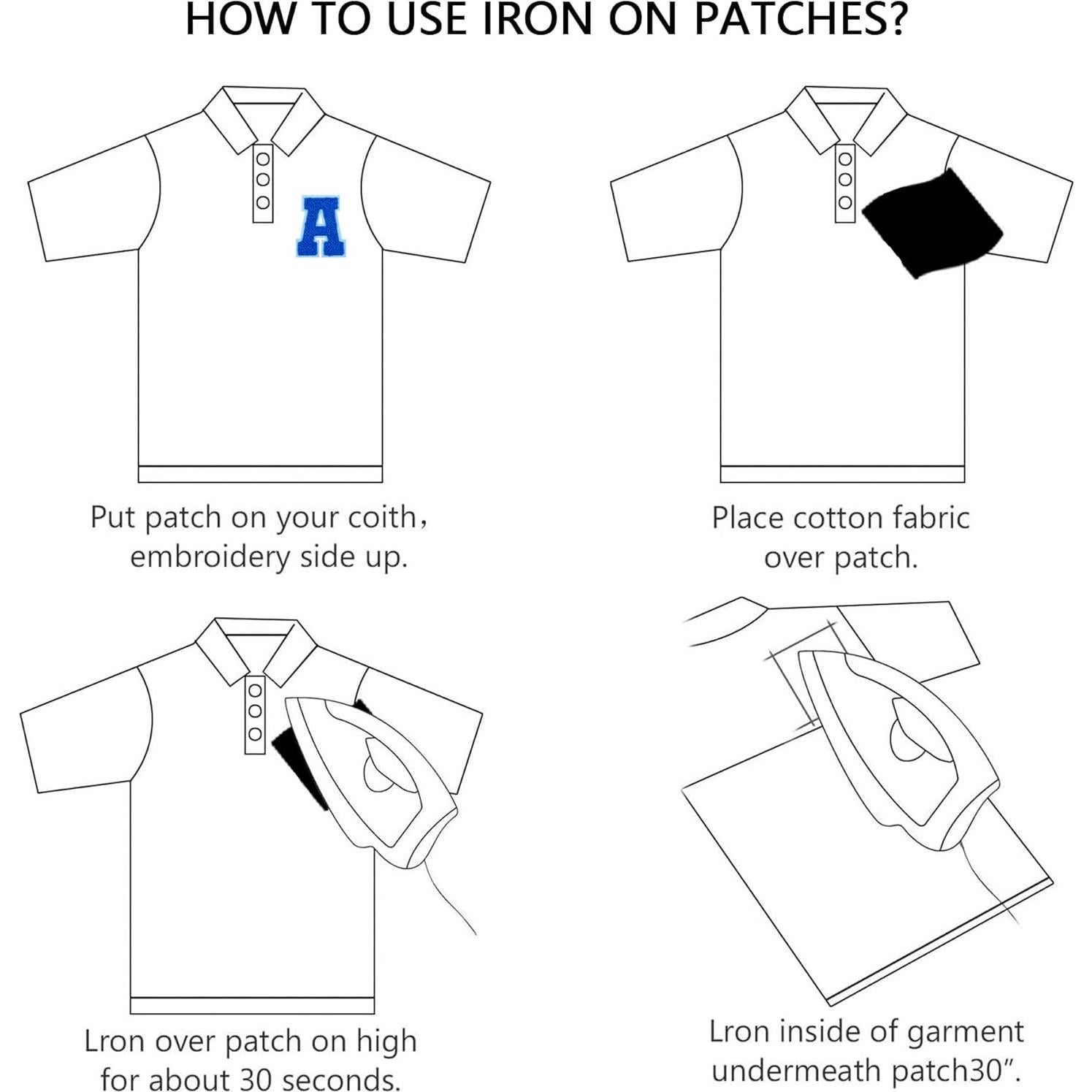 HOW TO USE IRON ON PATCHES?

A

Put patch on your coith, embroidery side up.

Place cotton fabric over patch.

Lron over patch on high for about 30 seconds.

Lron inside of garment undermeath patch30".