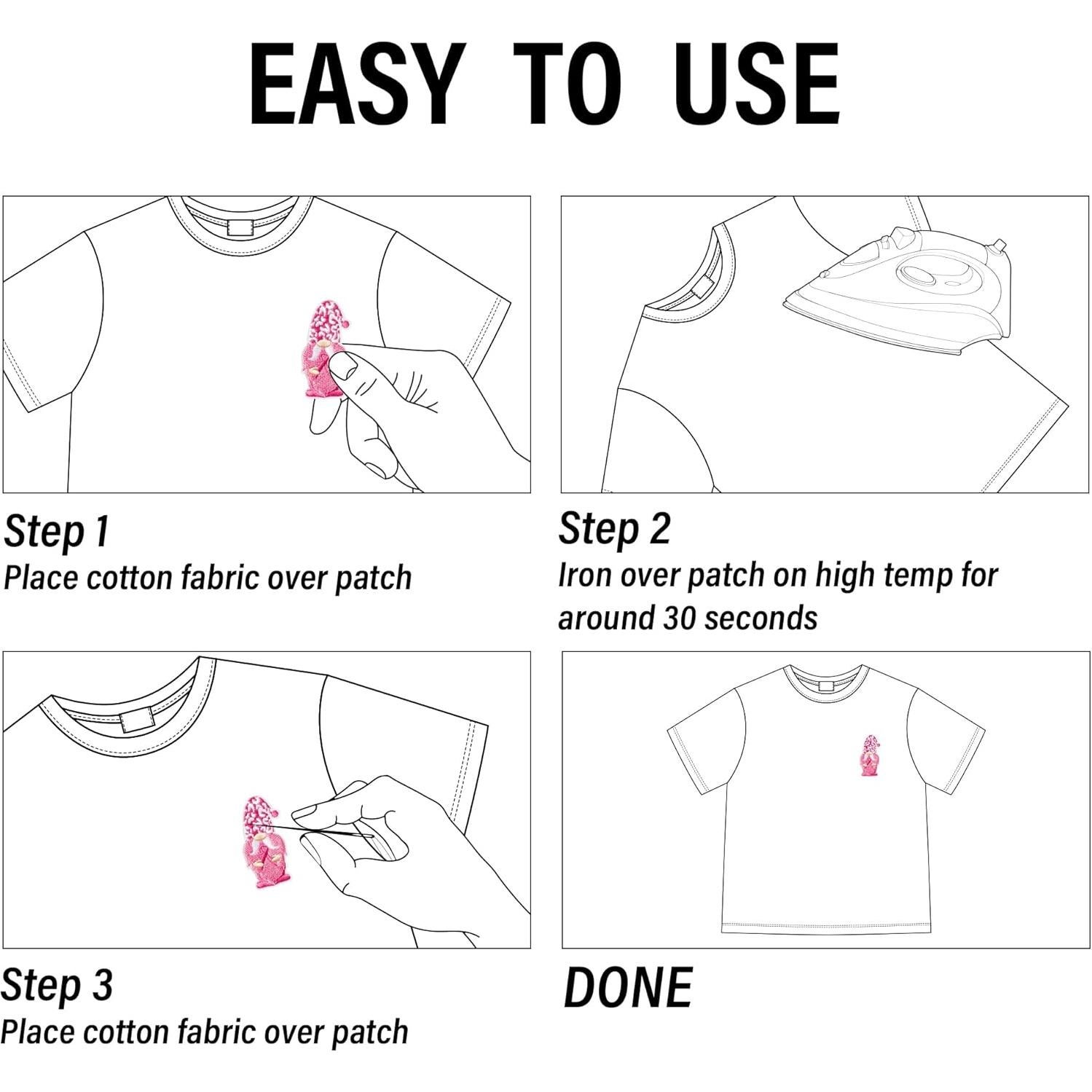 EASY TO USE

Step 1
Place cotton fabric over patch

Step 2
Iron over patch on high temp for around 30 seconds

Step 3
Place cotton fabric over patch

DONE